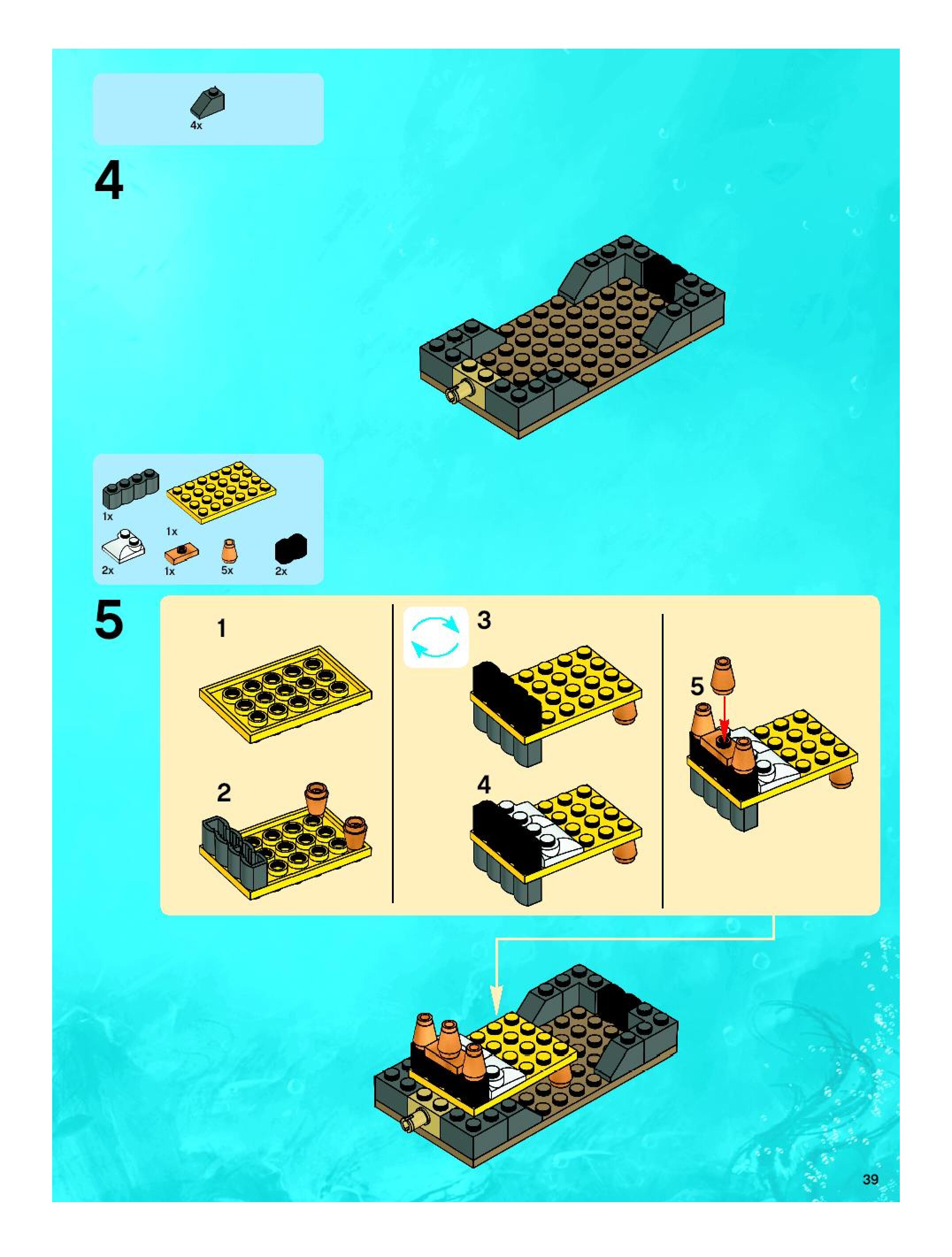 4x

4

1x

1x

2x

1x

5x

2x

5

1

2

3

4

5

39