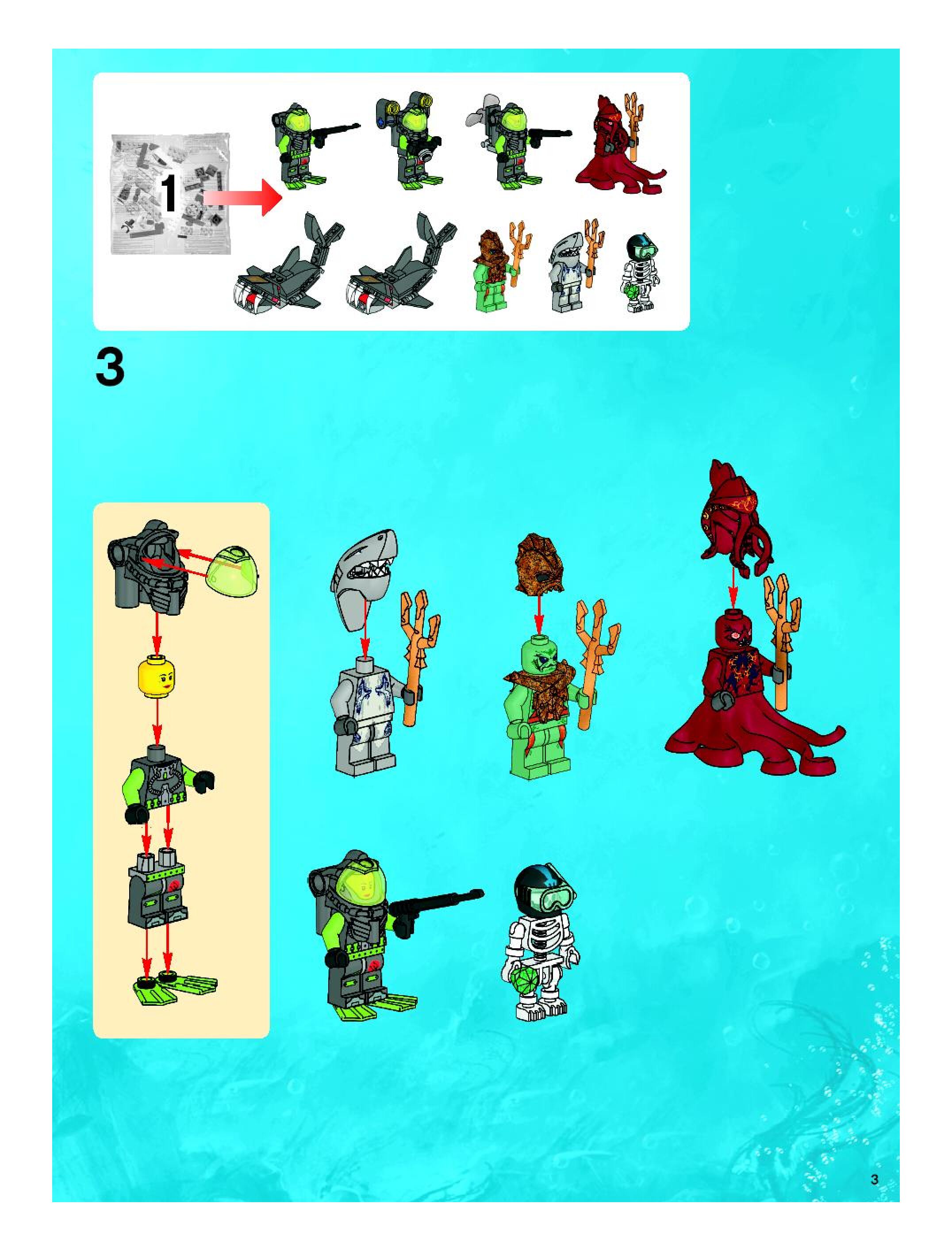 1

3

3