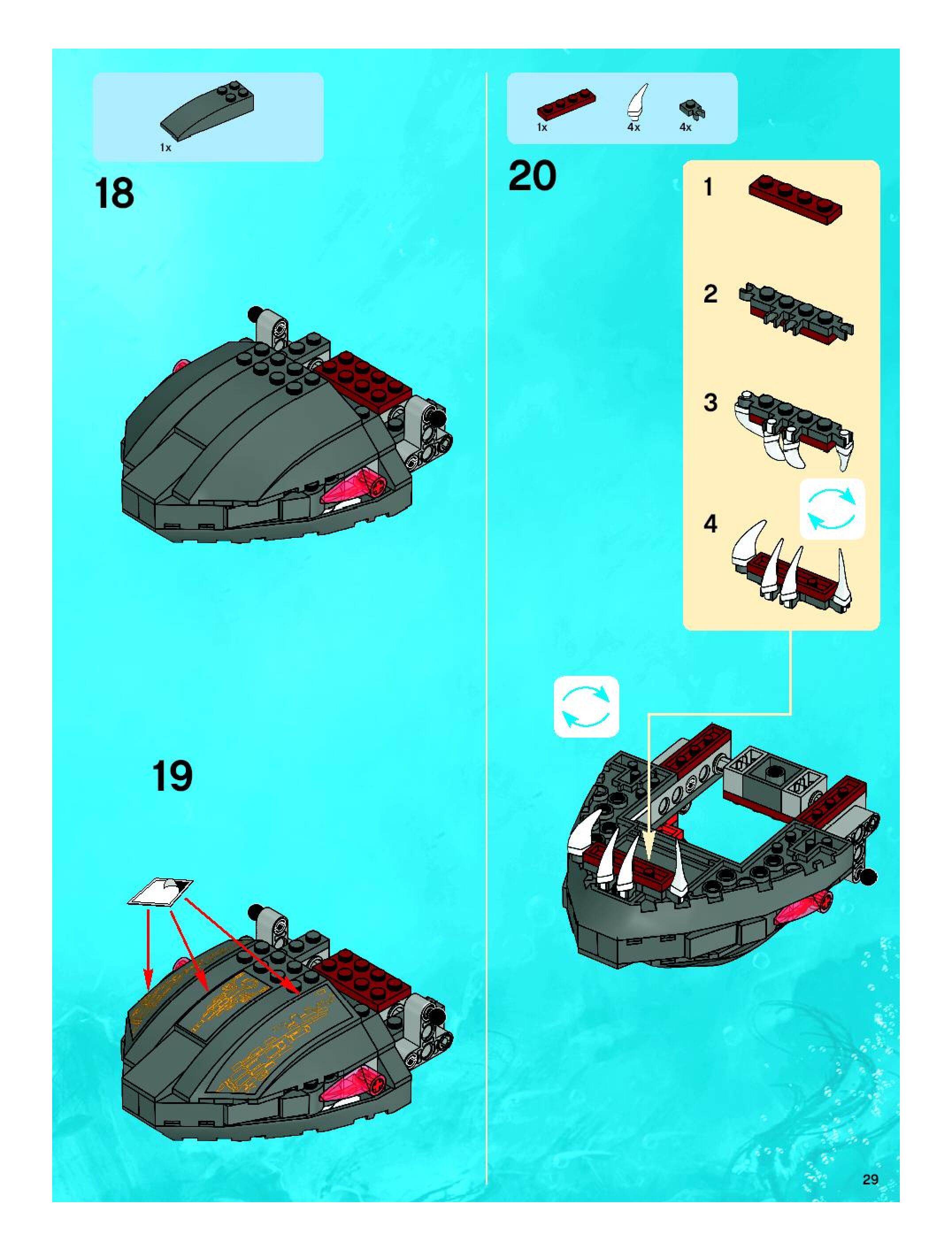 1x

18

19

1x 4x 4x

20

1

2

3

4

29