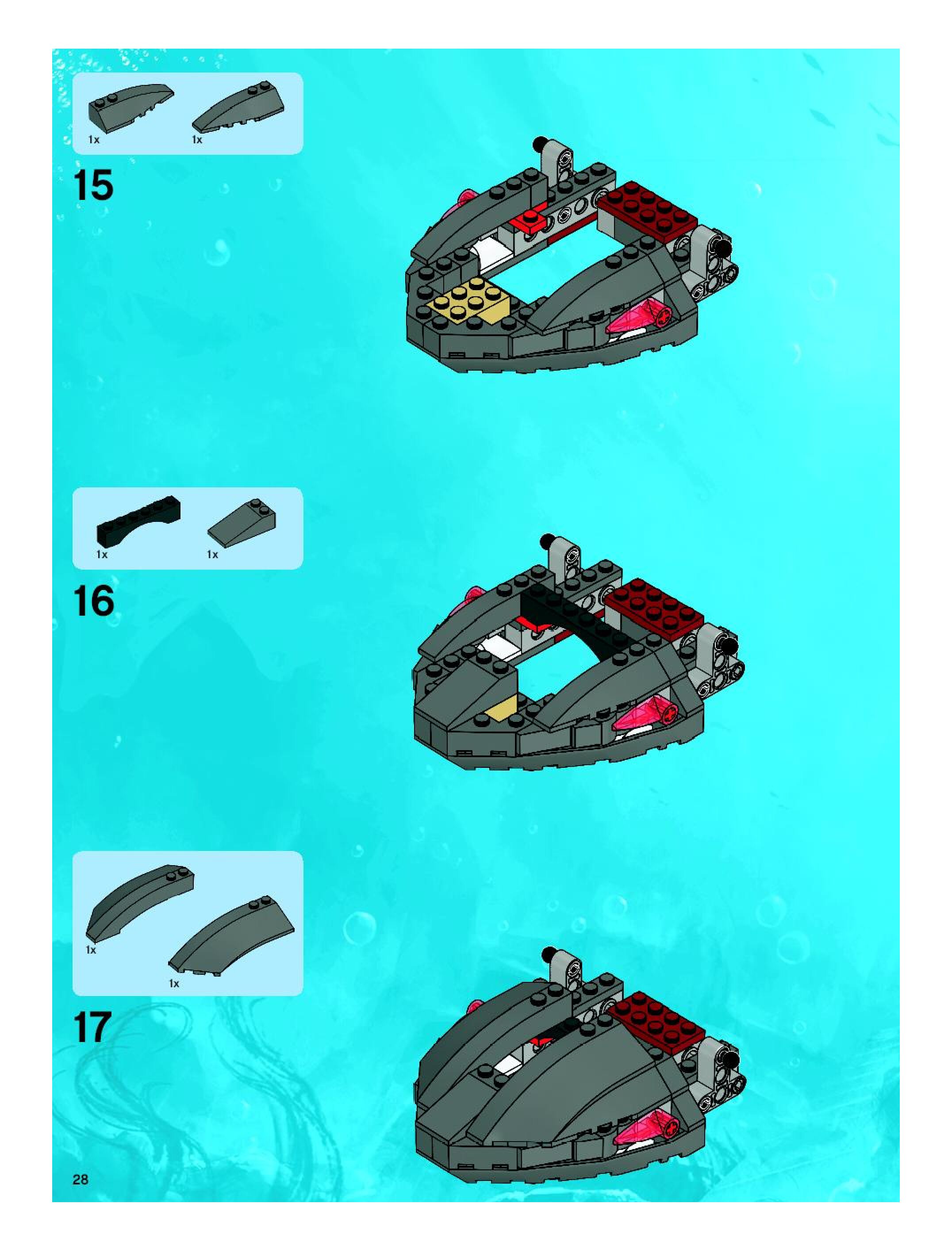 1x
1x

15

1x
1x

16

1x
1x

17

28