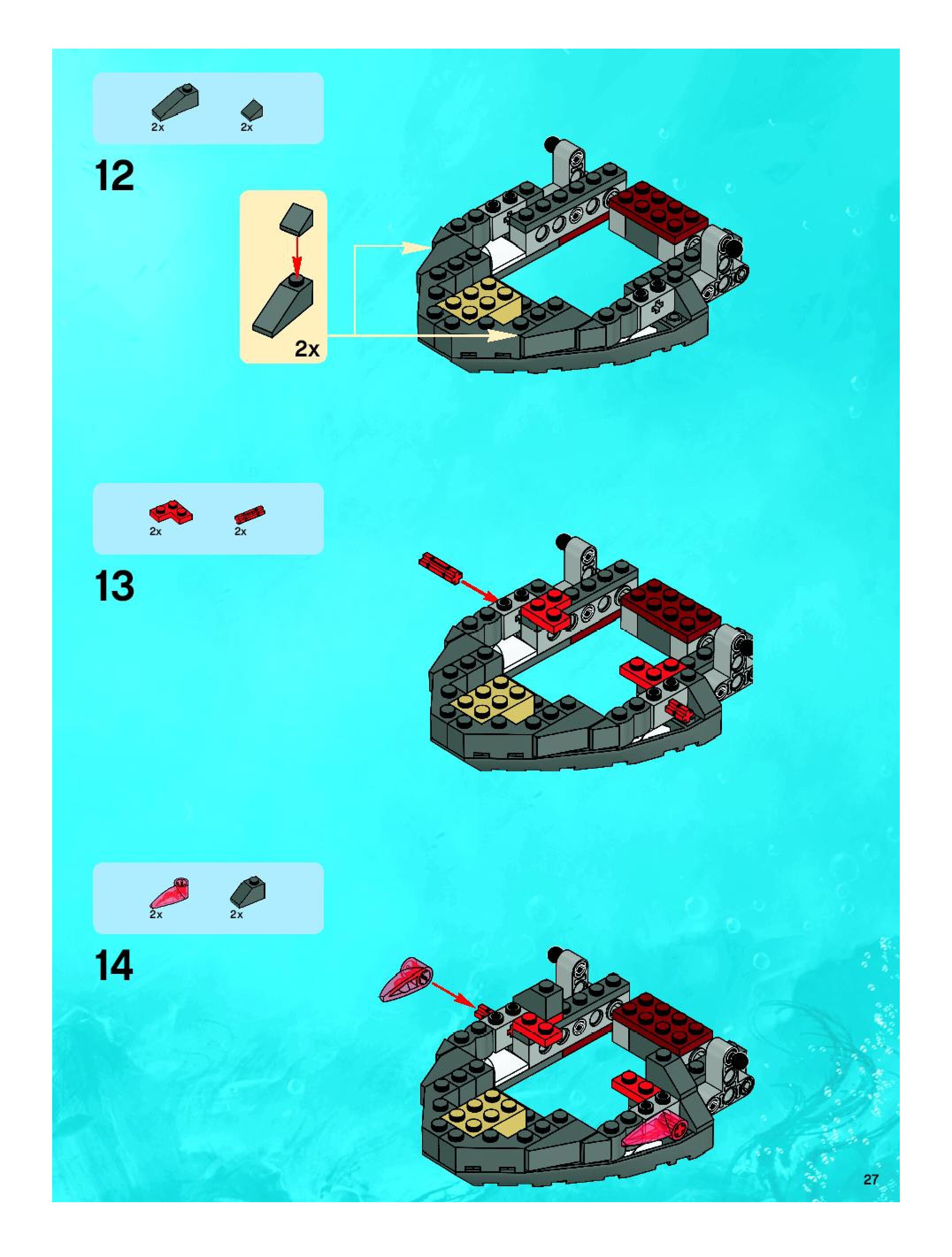 2x 2x

12

2x

2x 2x

13

2x 2x

14

27