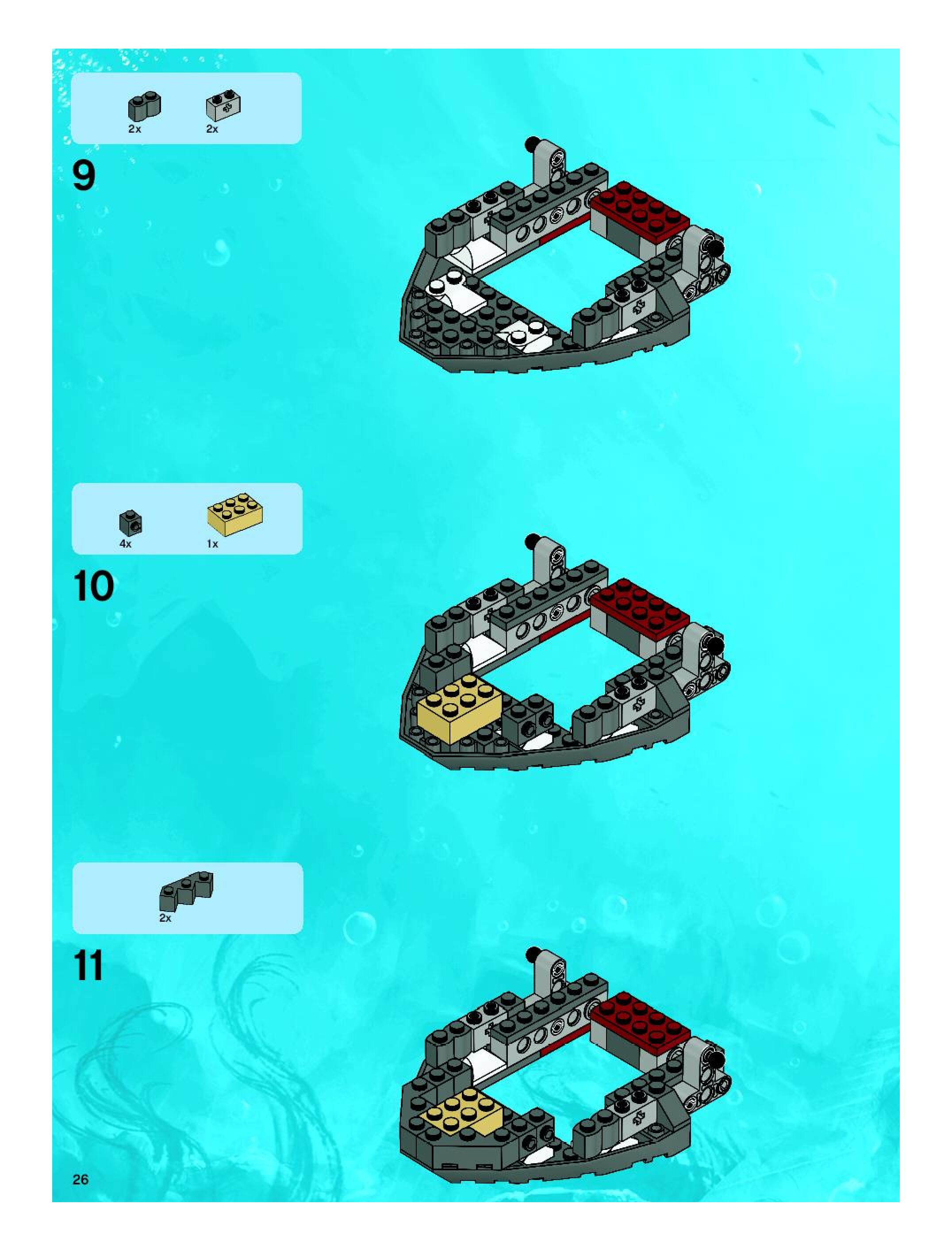 2x 2x

9

4x 1x

10

2x

11

26