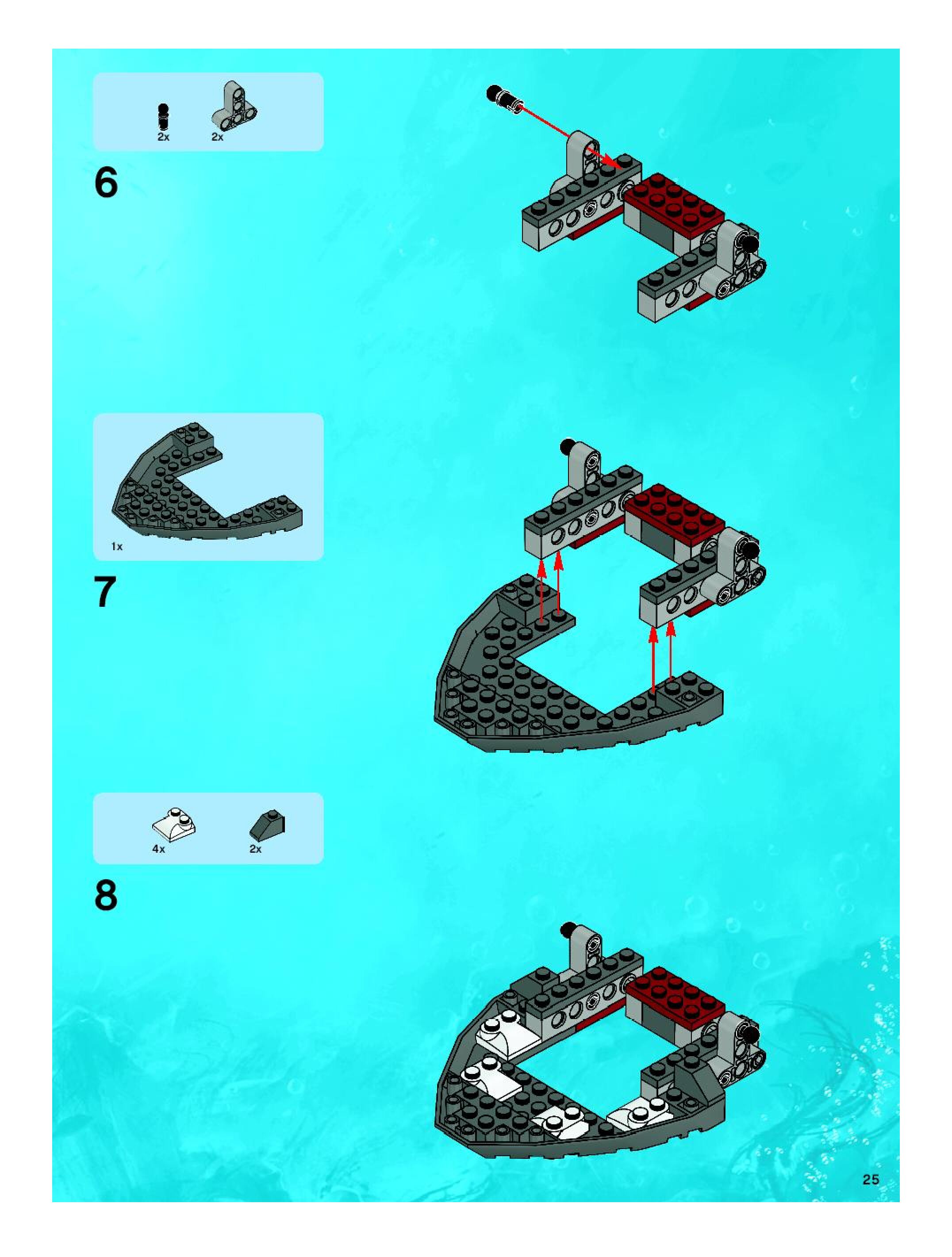 2x 2x

6

1x

7

4x 2x

8

25