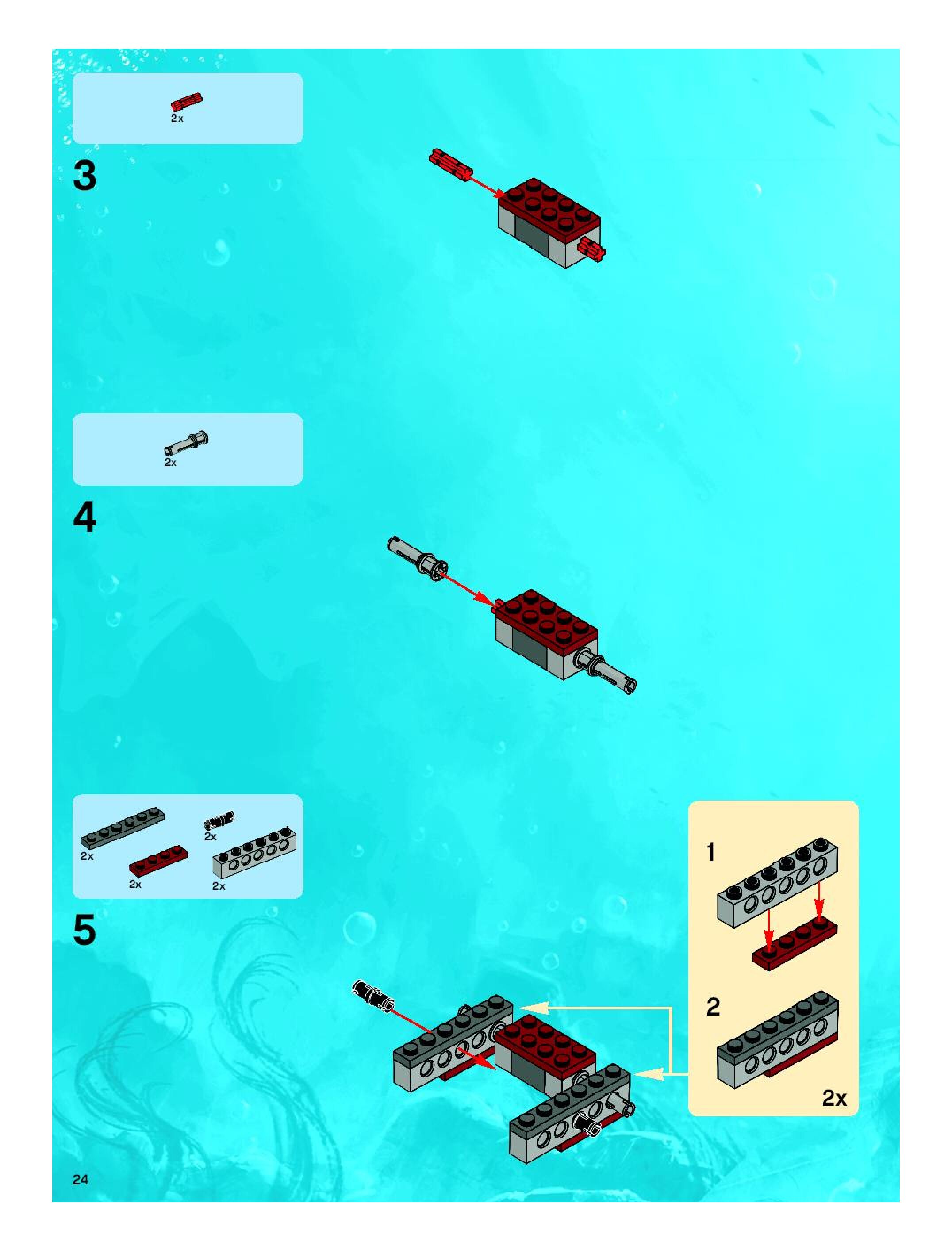 2x

3

2x

4

2x
2x
2x
2x

5

1

2

2x

24