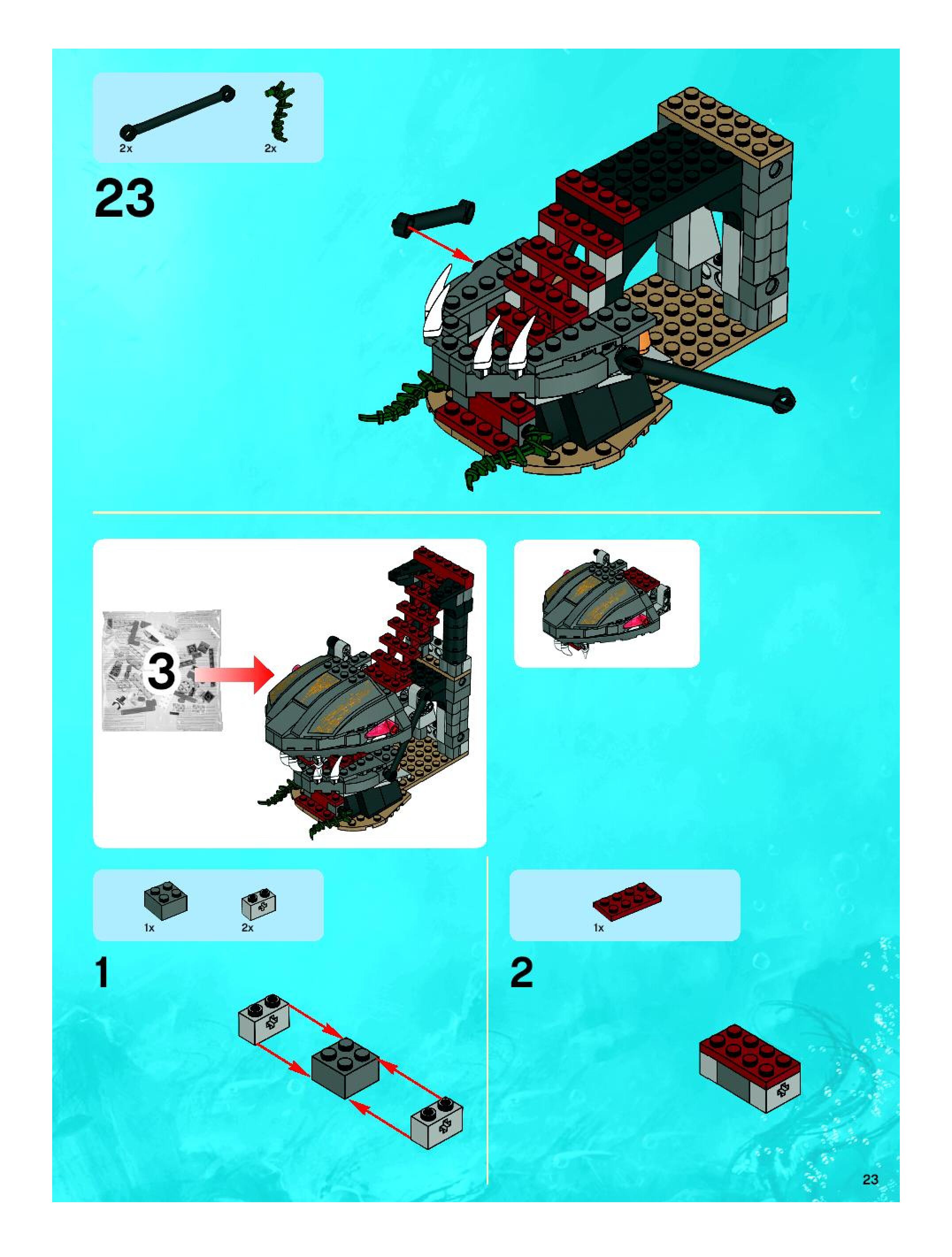 2x

2x

23

3

1x

2x

1

1x

2

23