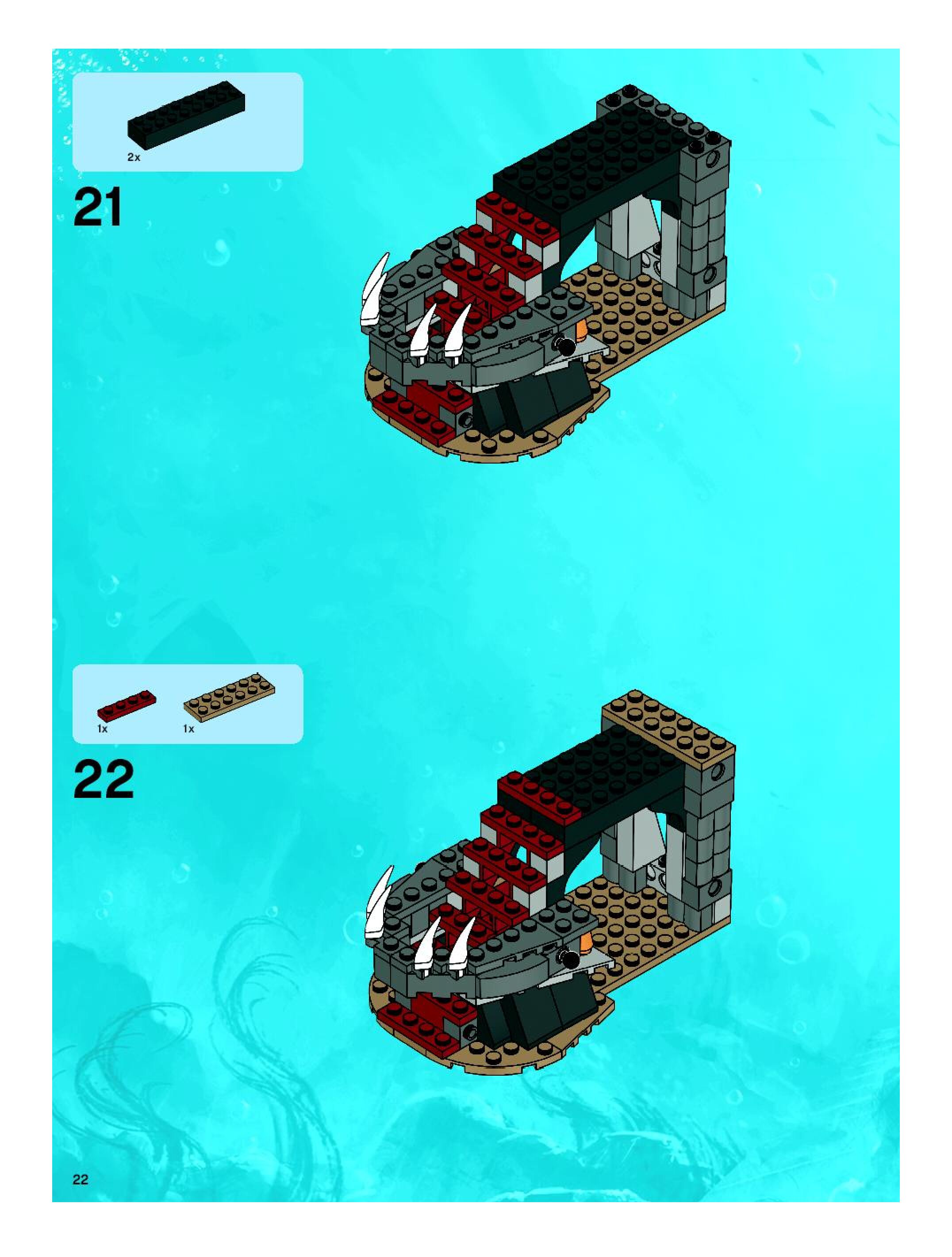 2x

21

1x 1x

22

22