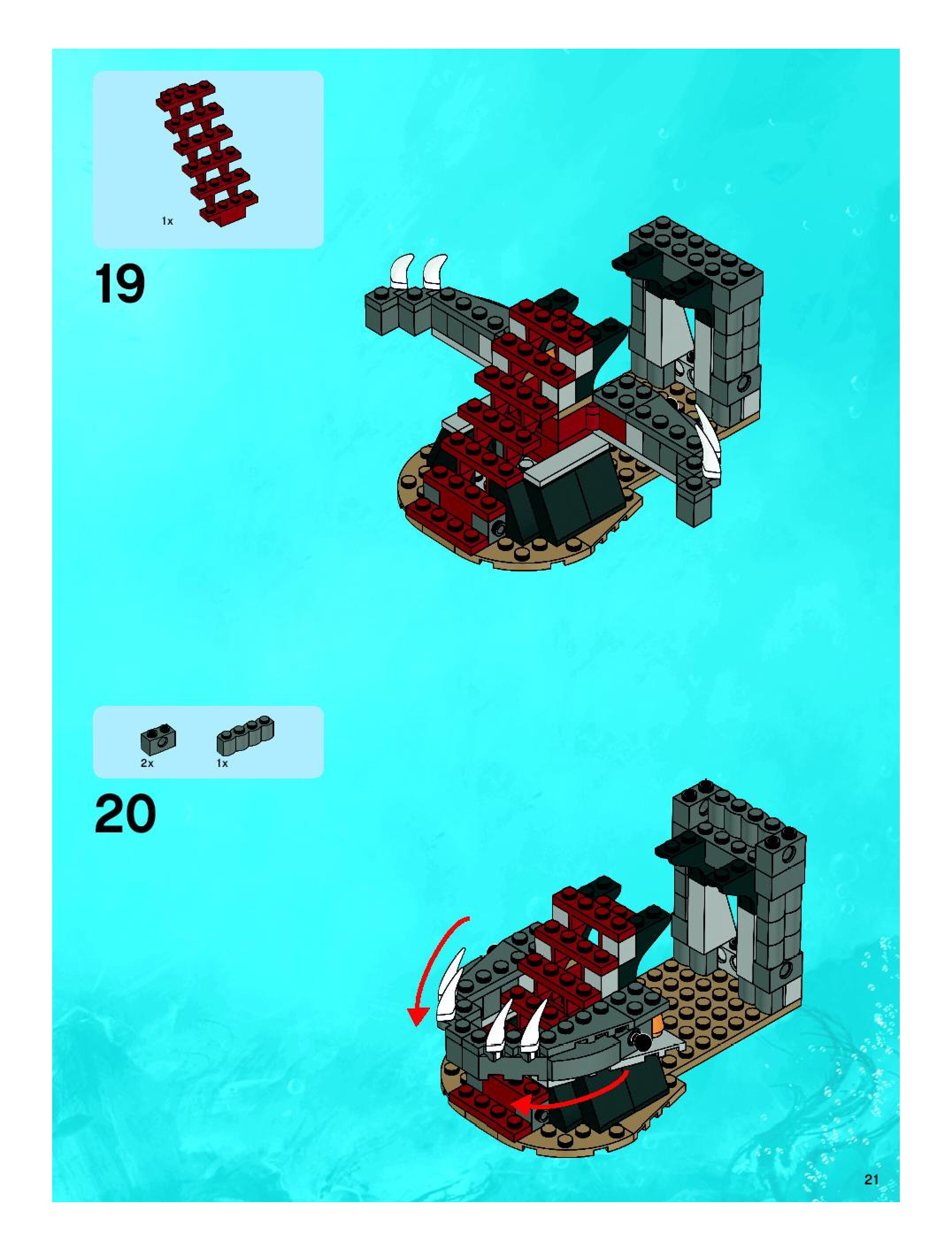 1x

19

2x
1x

20

21