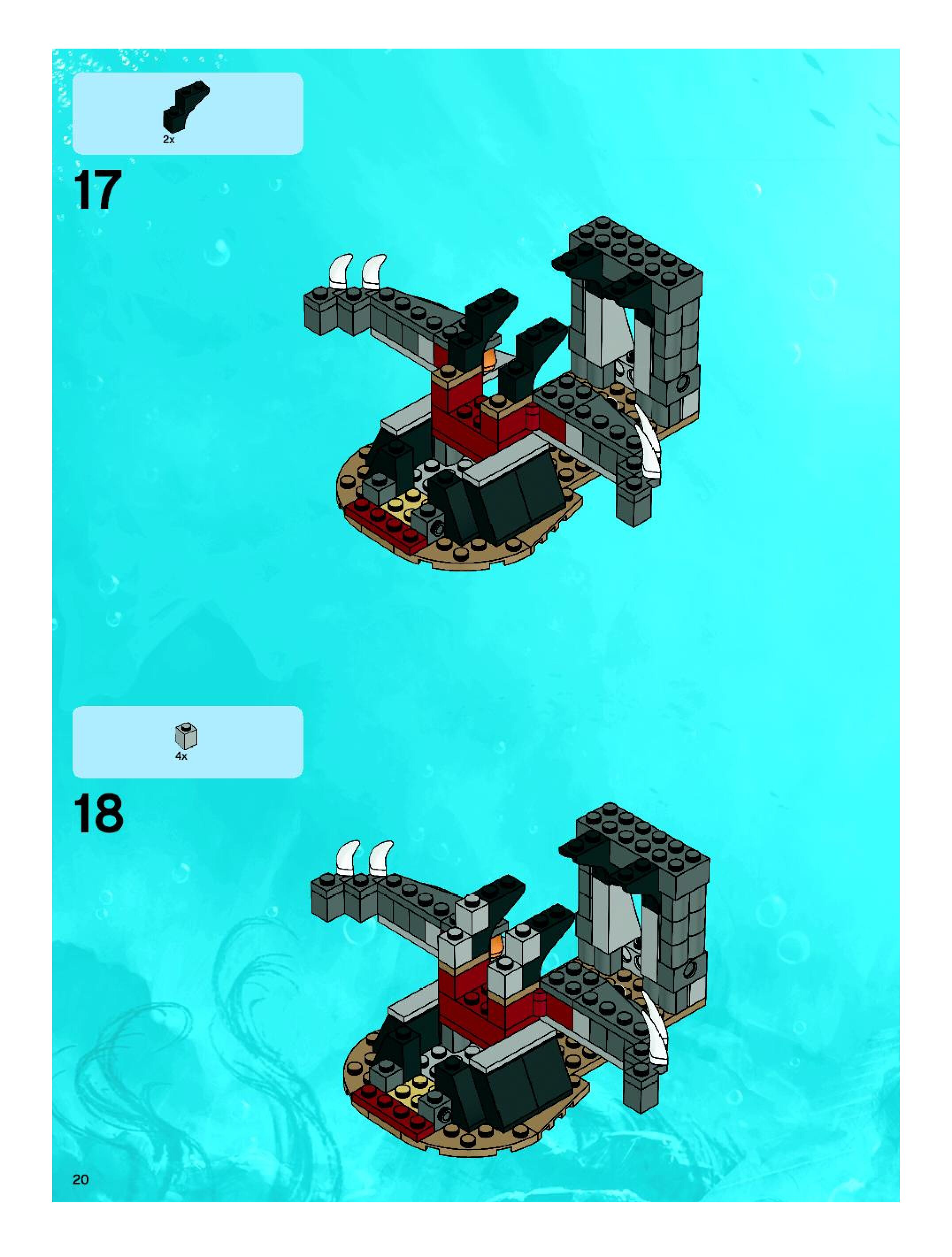 2x

17

4x

18

20