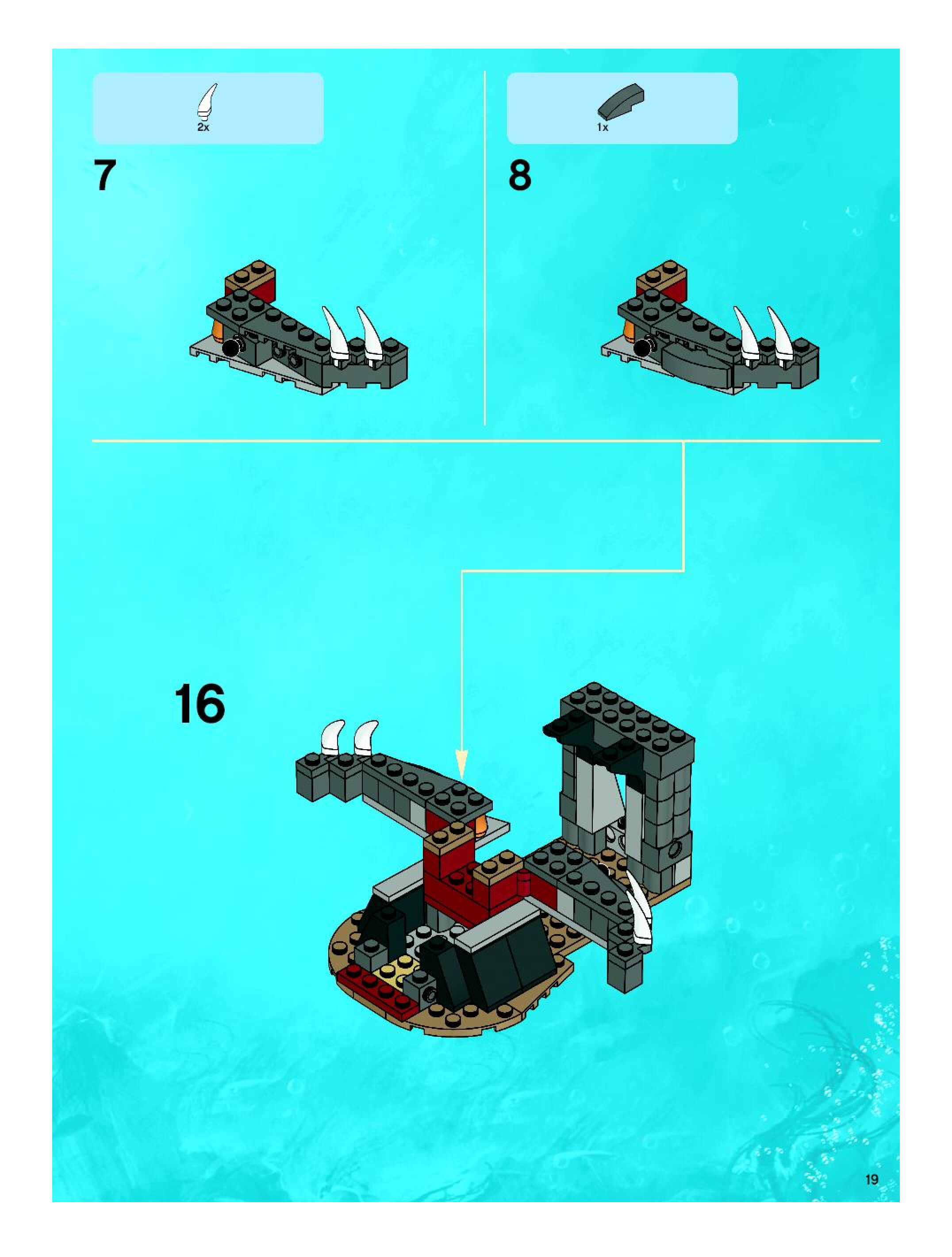 2x

7

1x

8

16

19