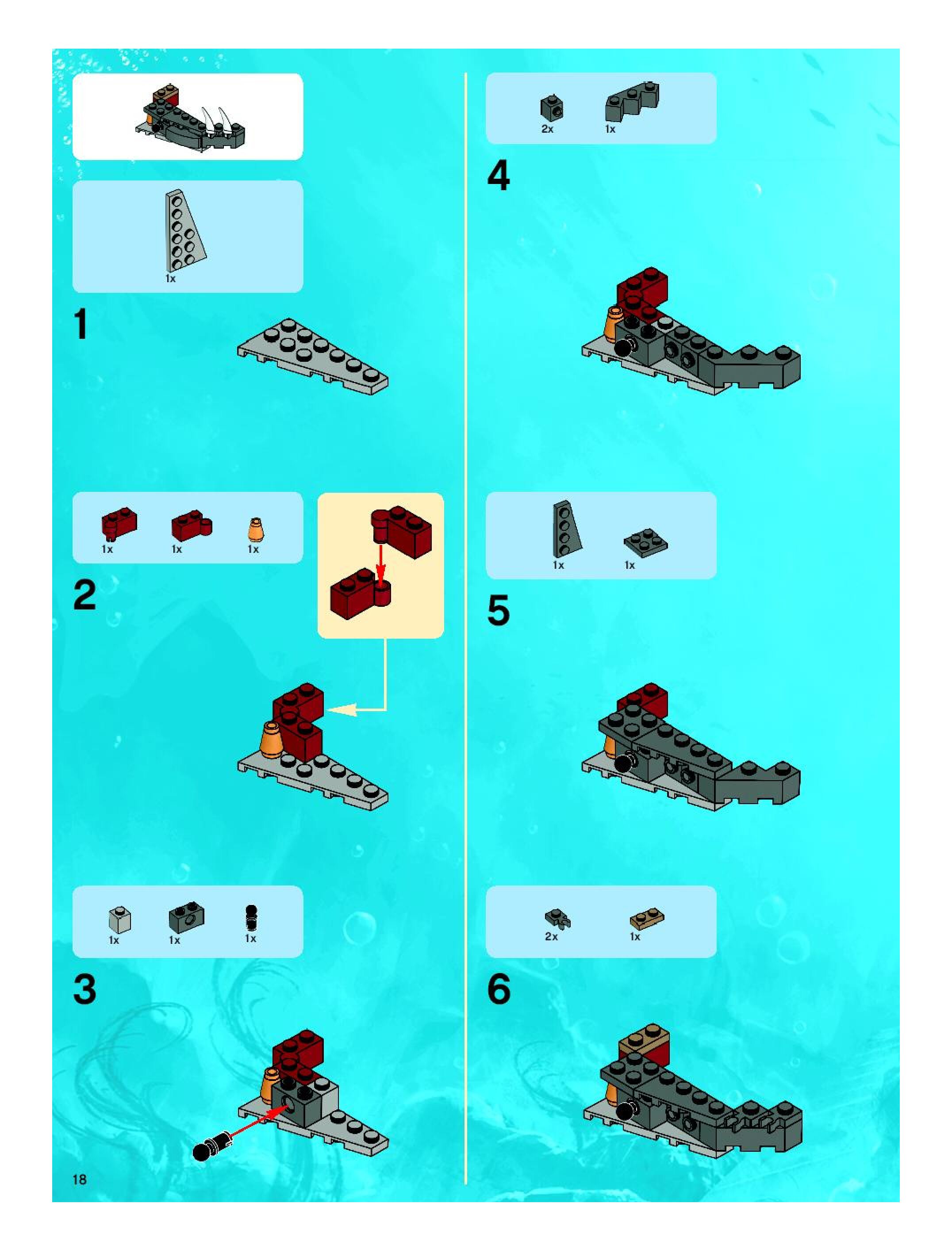 1x

1

1x 1x 1x

2

1x 1x 1x

3

18

2x 1x

4

1x 1x

5

2x 1x

6