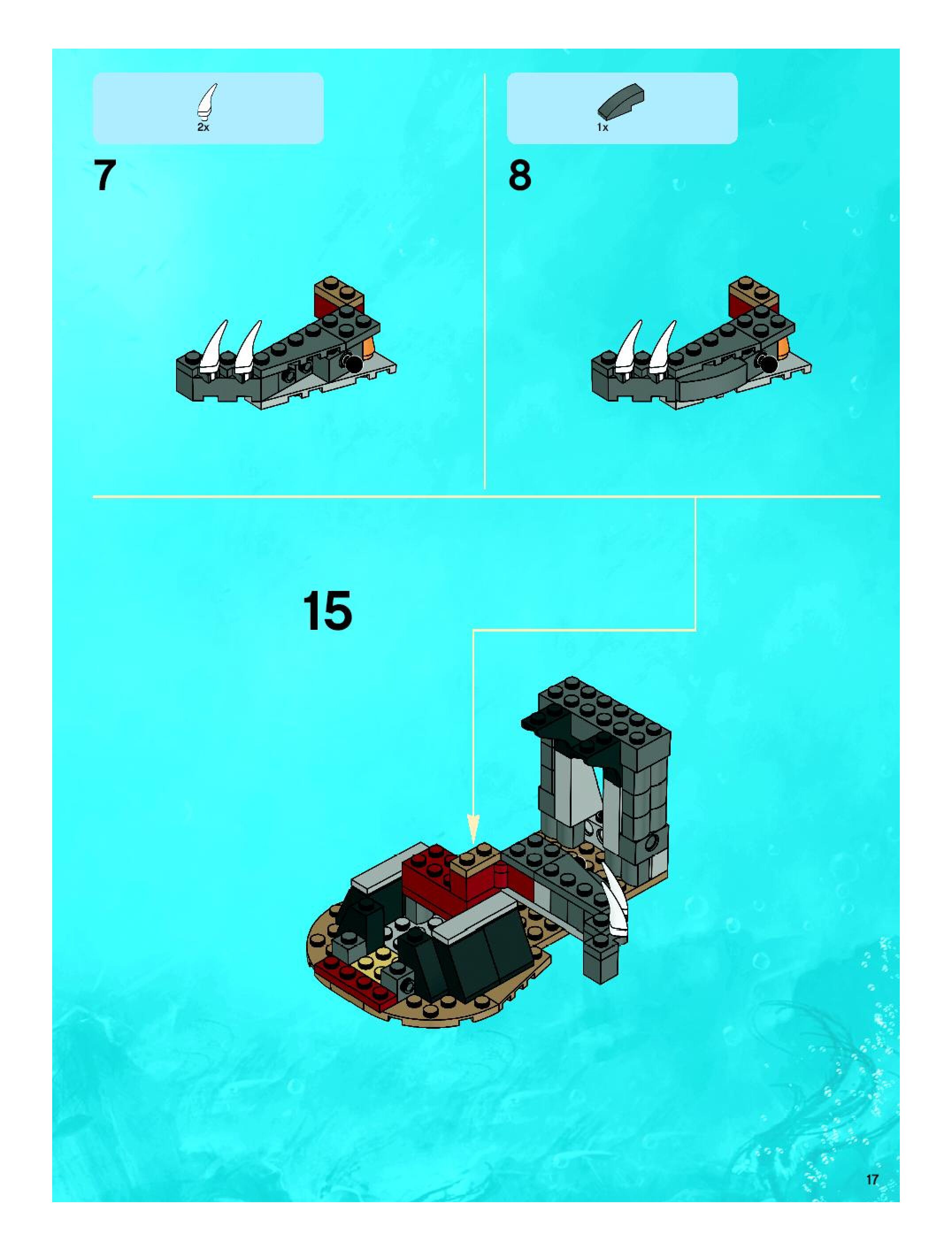 2x

7

1x

8

15

17