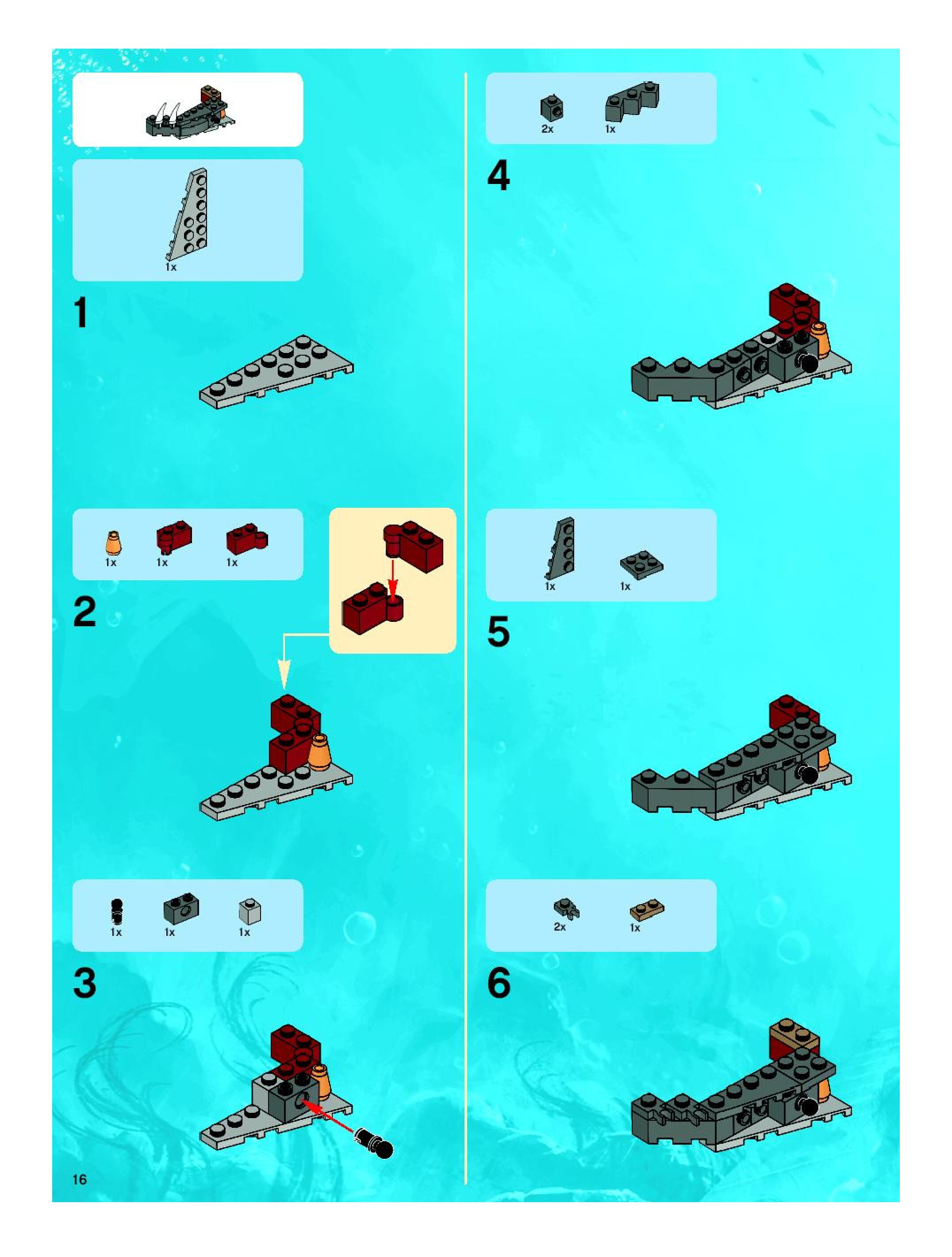 1x

1

1x 1x 1x

2

1x 1x 1x

3

16

2x 1x

4

1x 1x

5

2x 1x

6