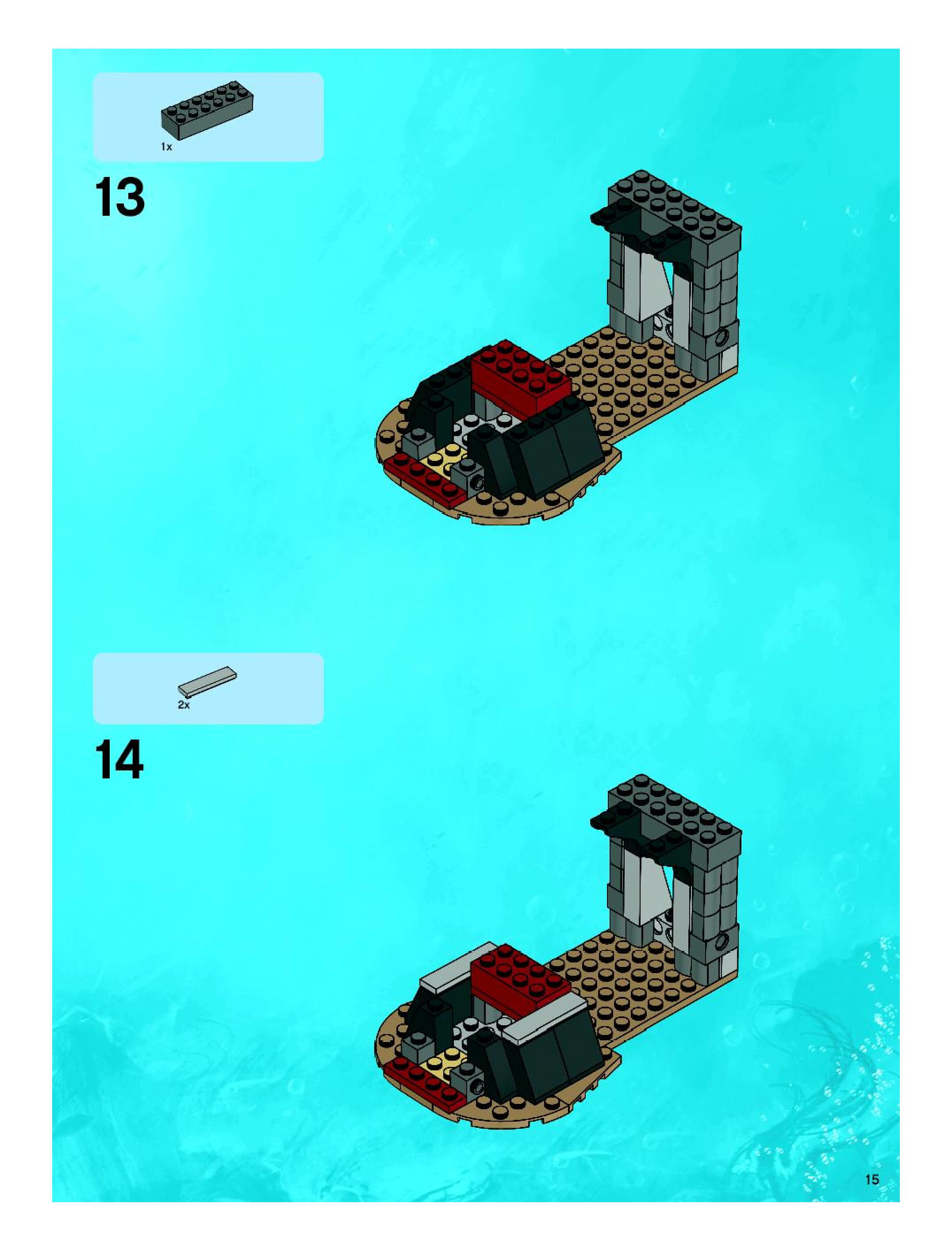 1x

13

2x

14

15