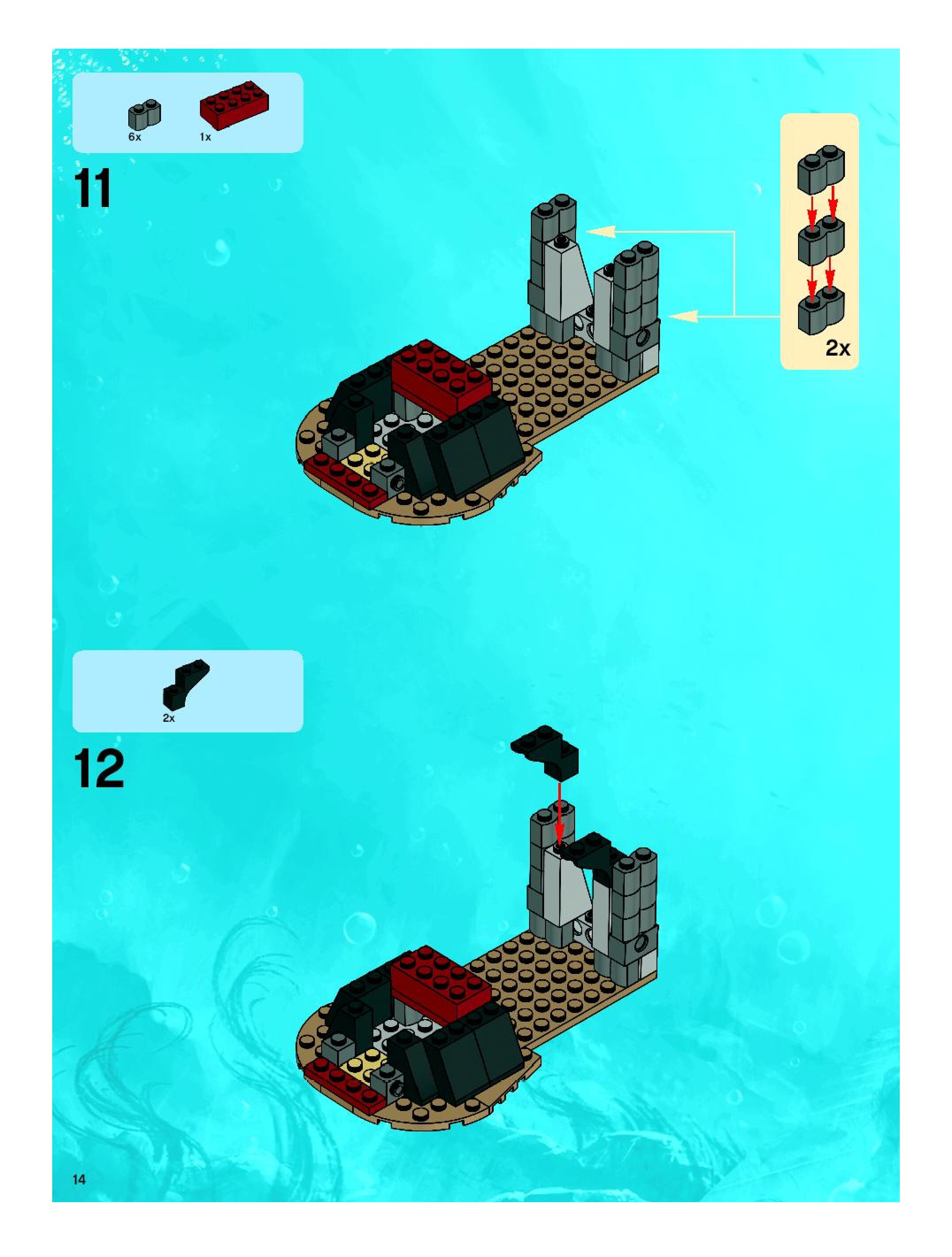 6x

1x

11

2x

2x

12

14