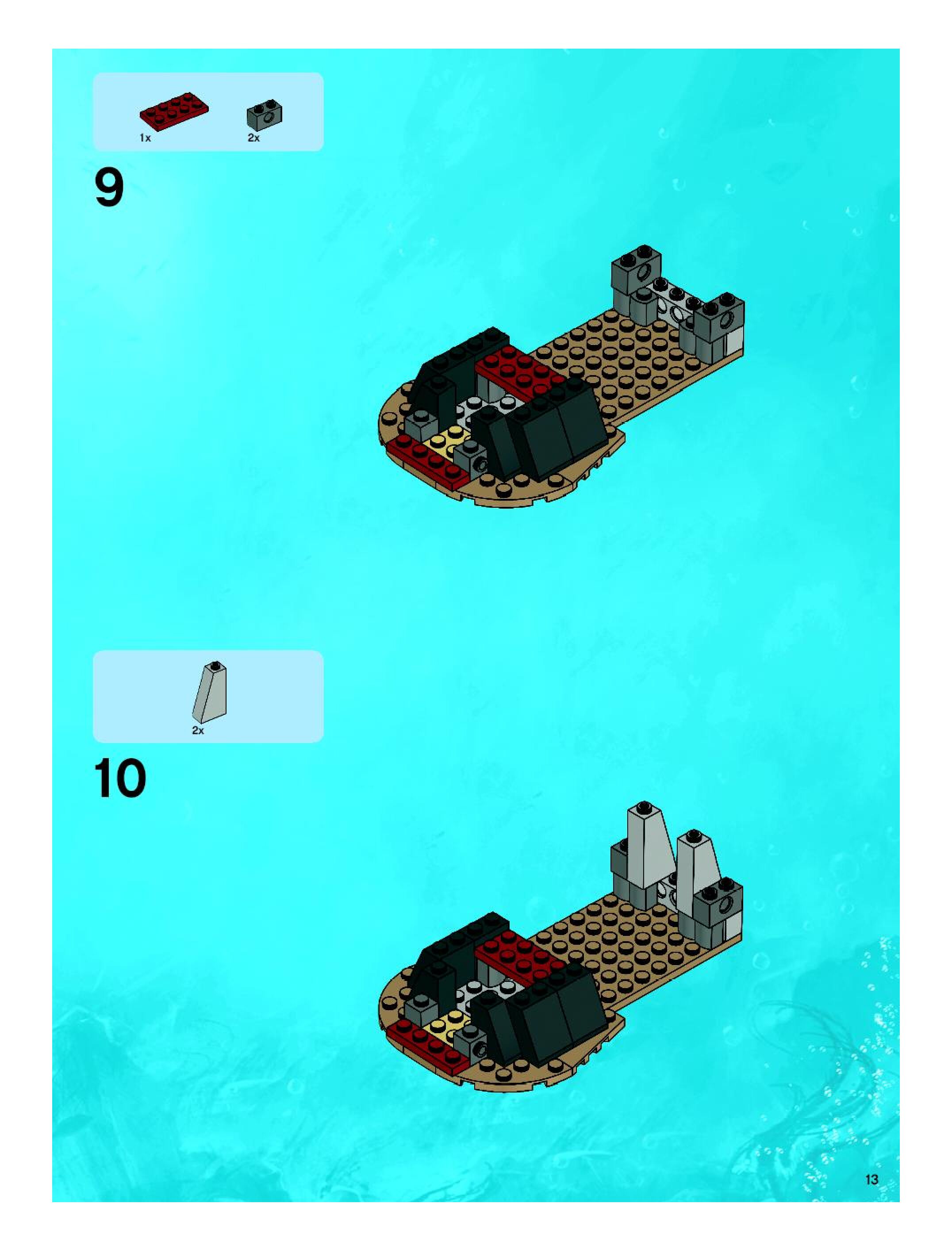 1x
2x

9

2x

10

13