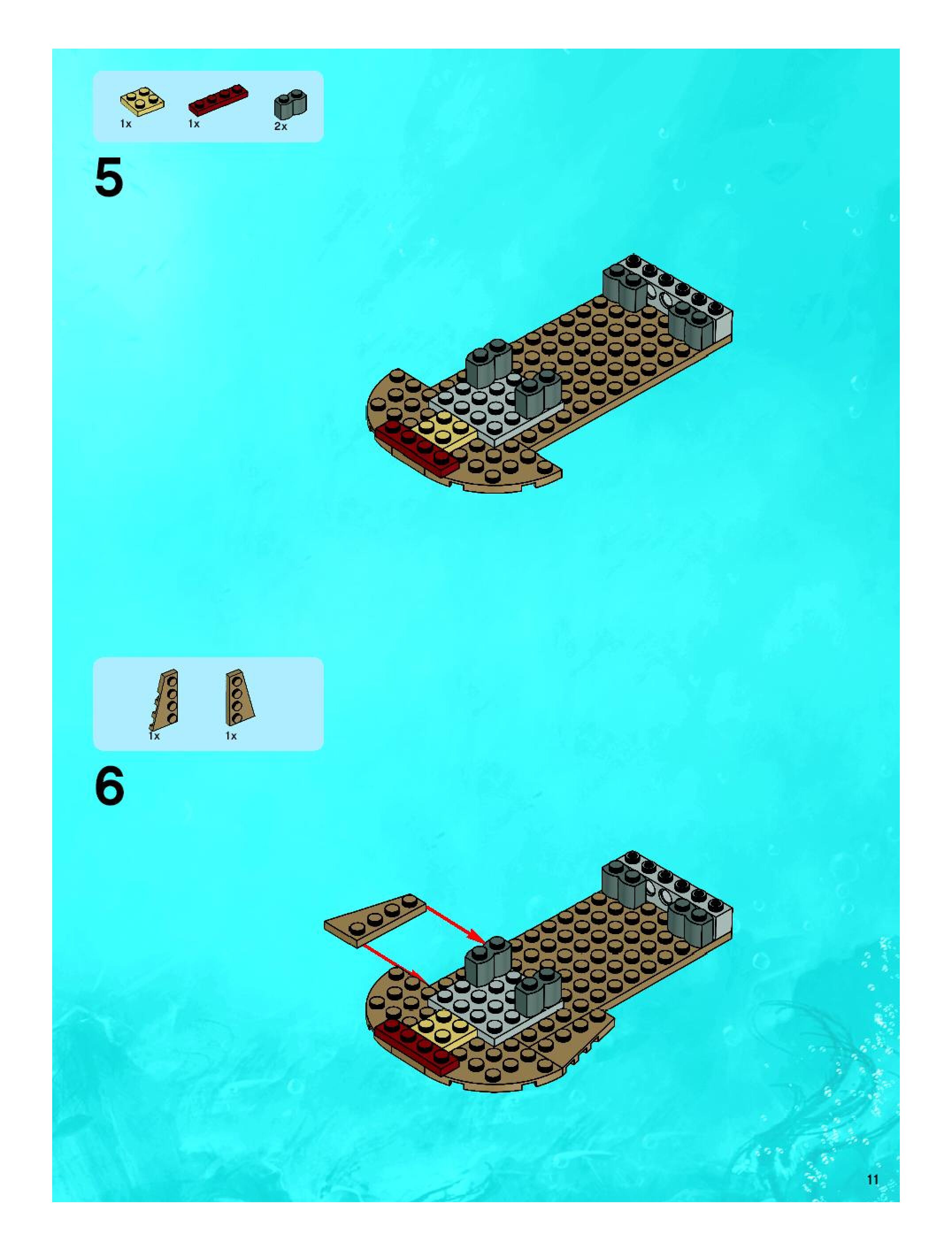 1x 1x 2x

5

1x 1x

6

11