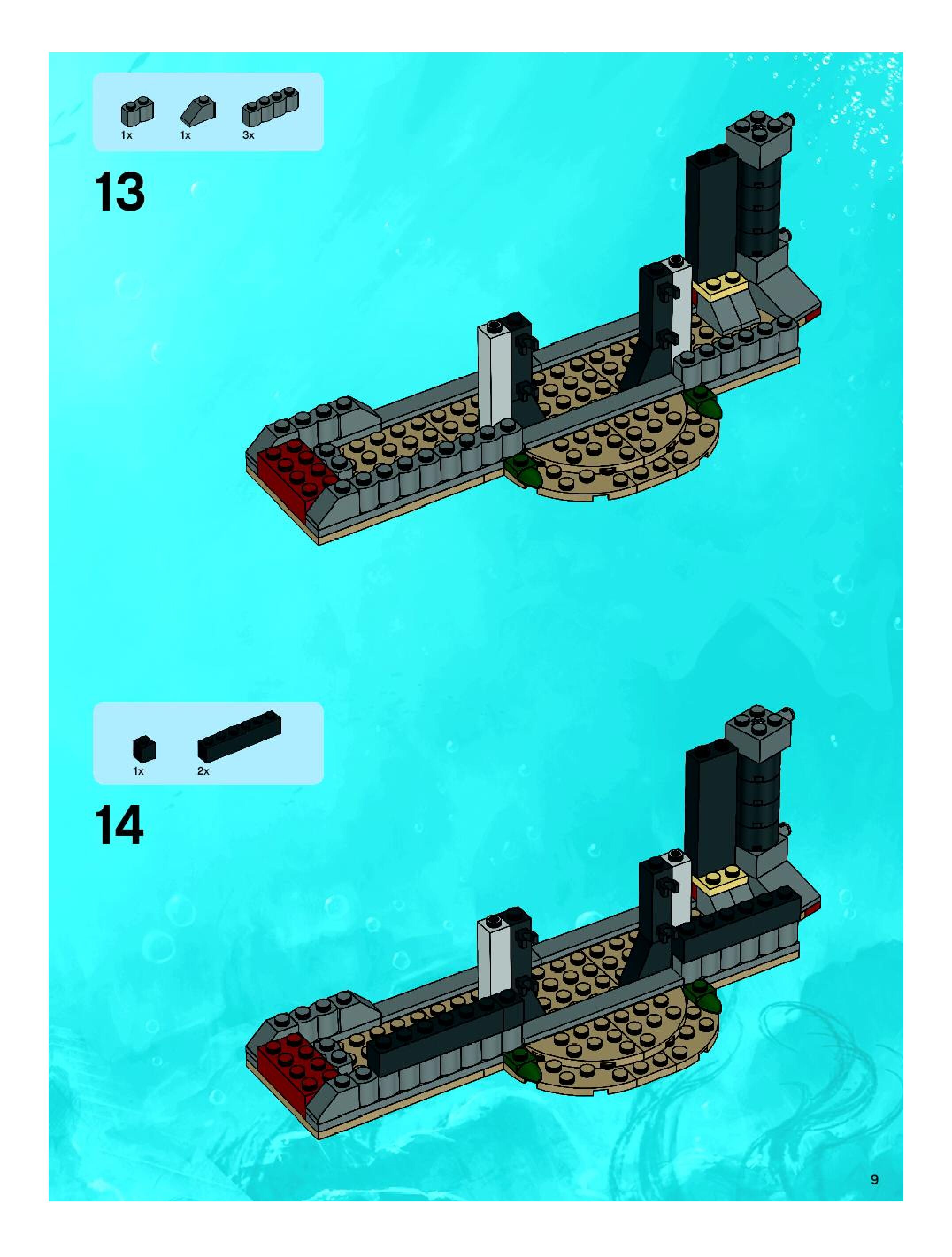 1x 1x 3x

13

1x 2x

14

9