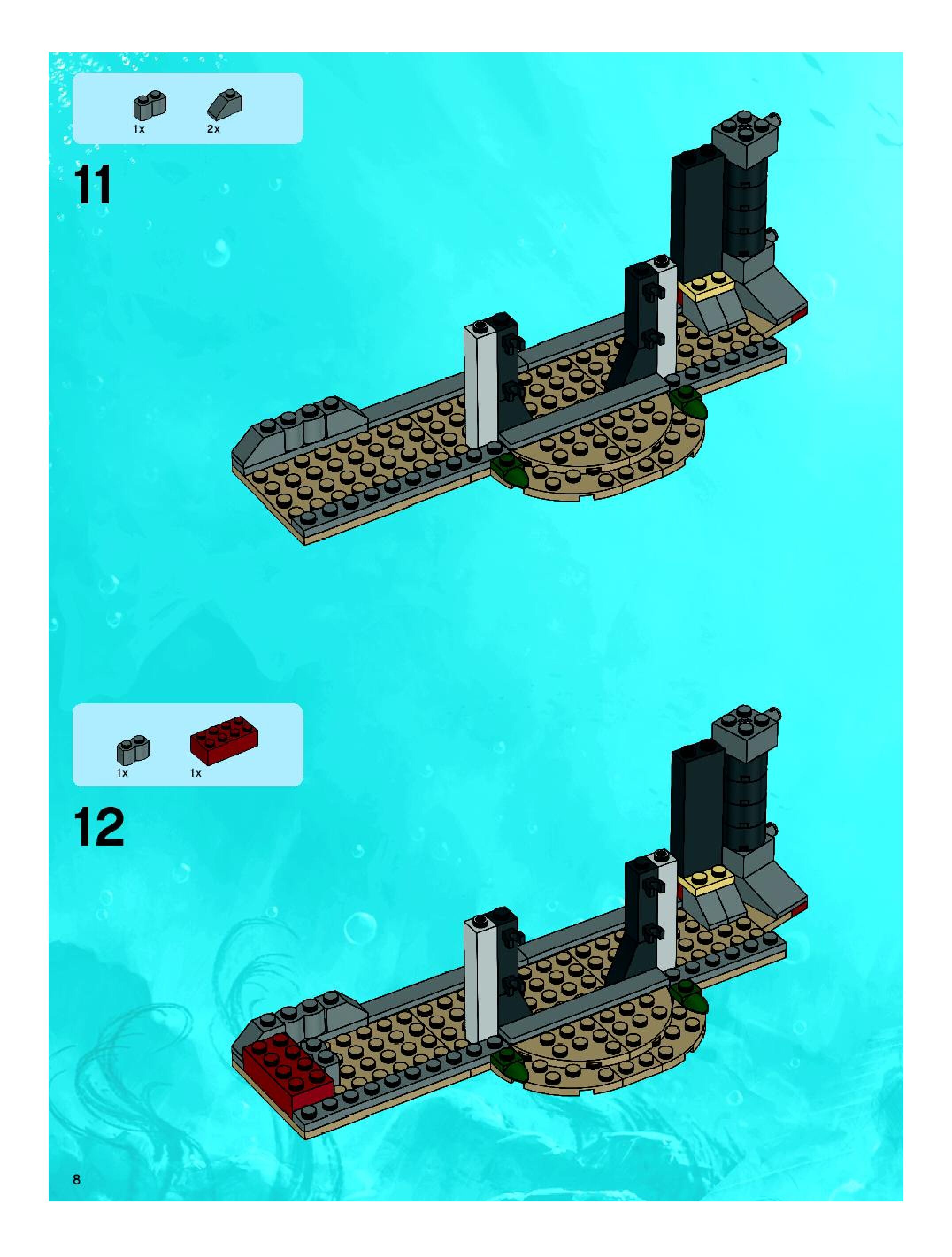 1x 2x

11

1x 1x

12

8