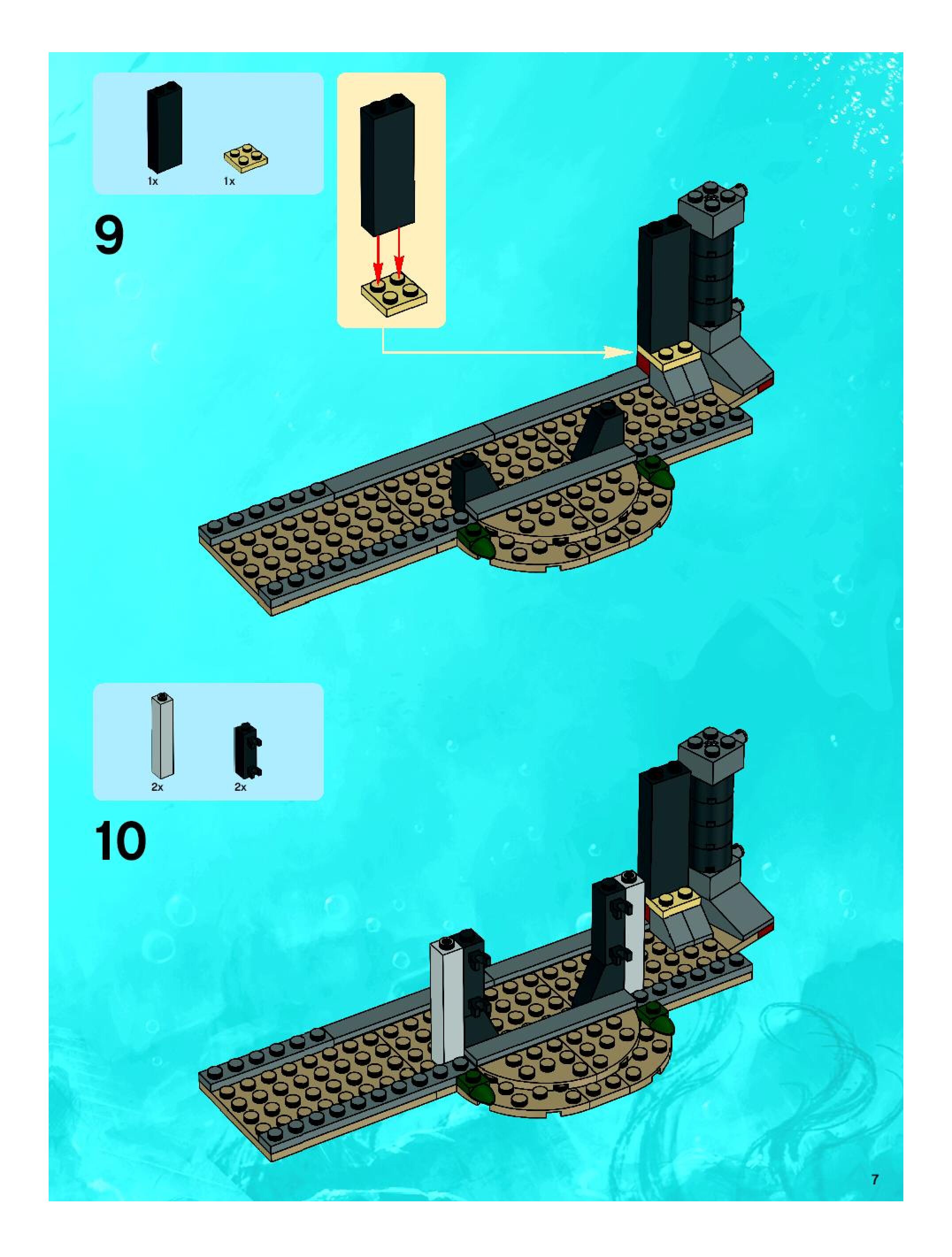 1x 1x

9

2x 2x

10

7