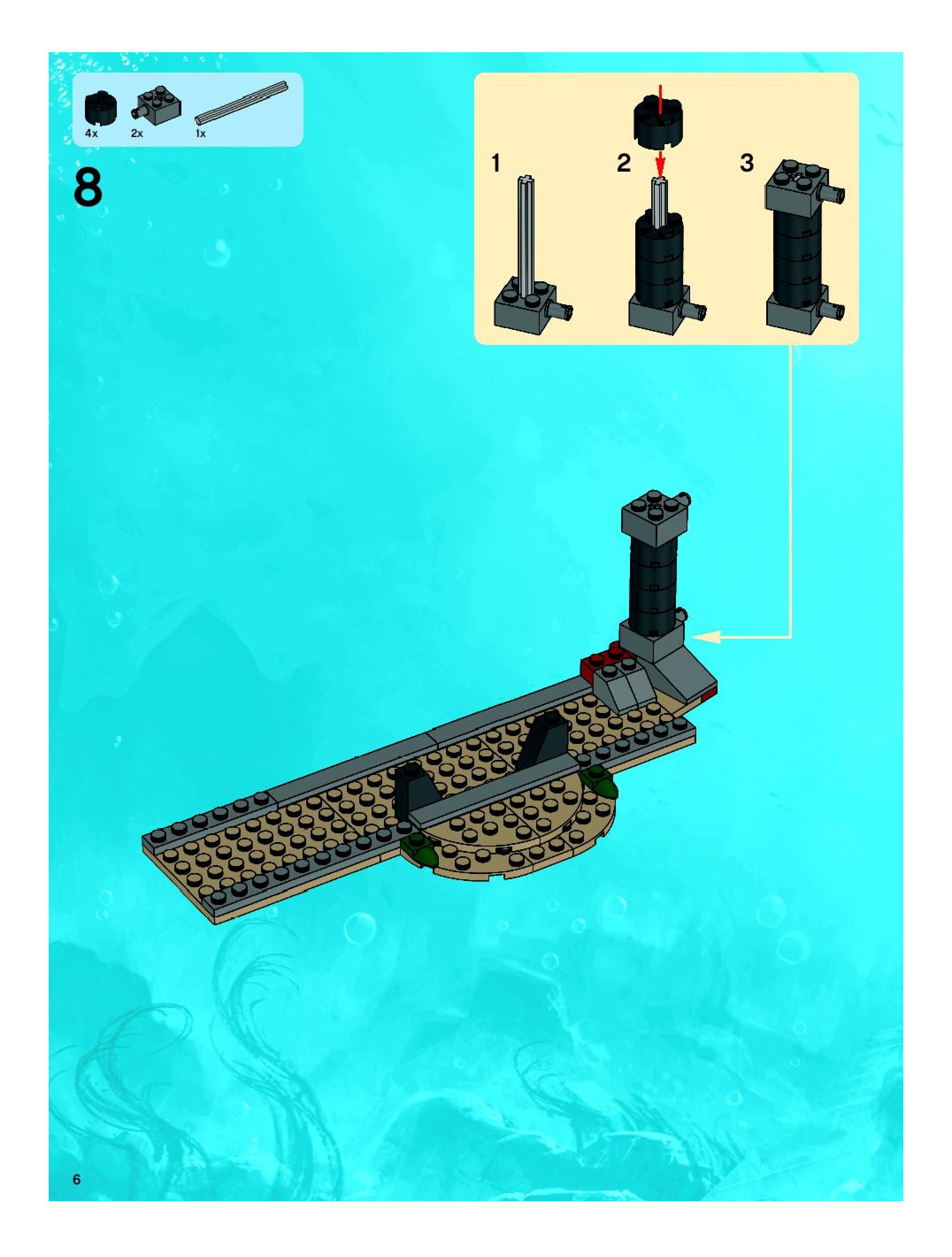 4x 2x 1x

8

1 2 3

6