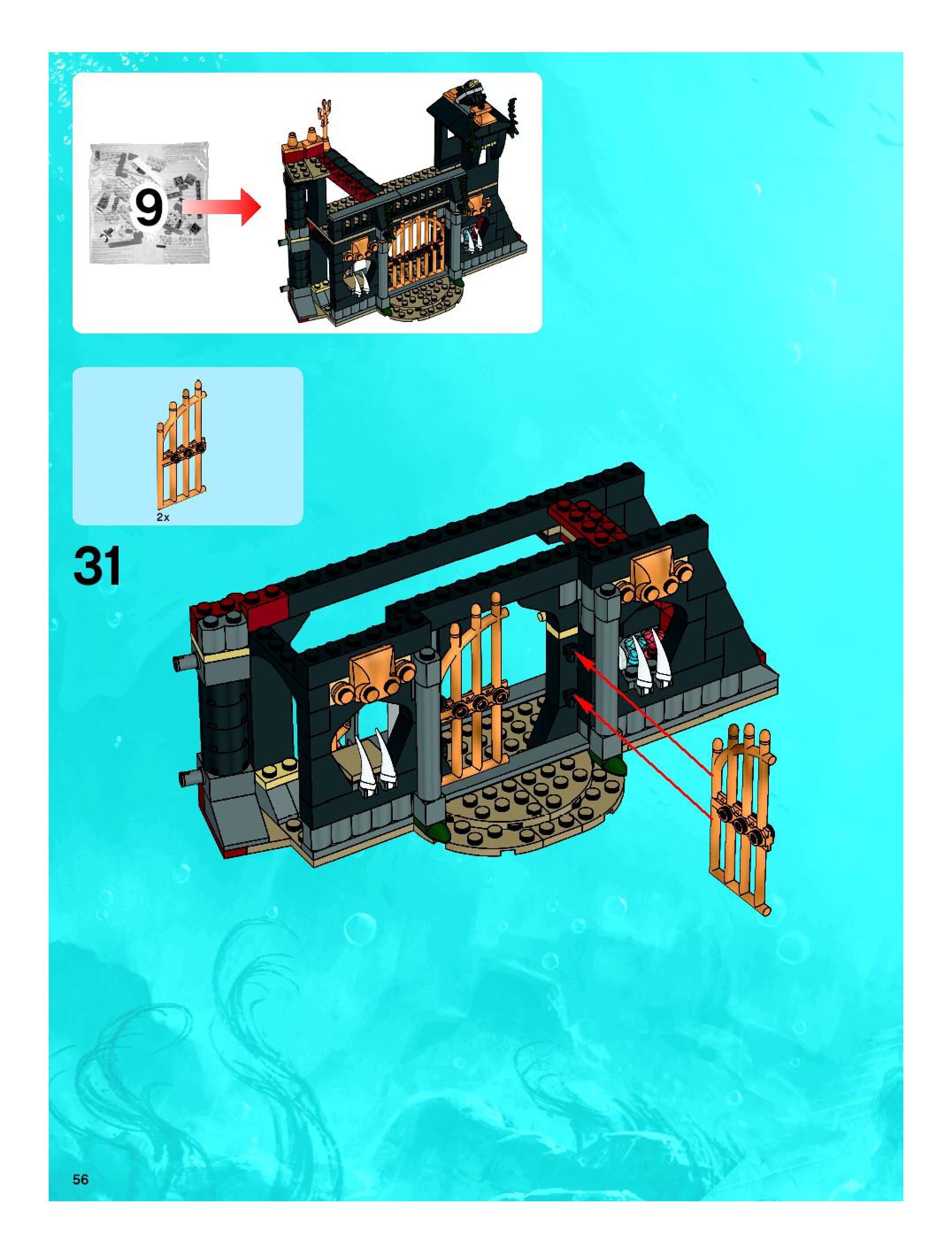 9

2x

31

56