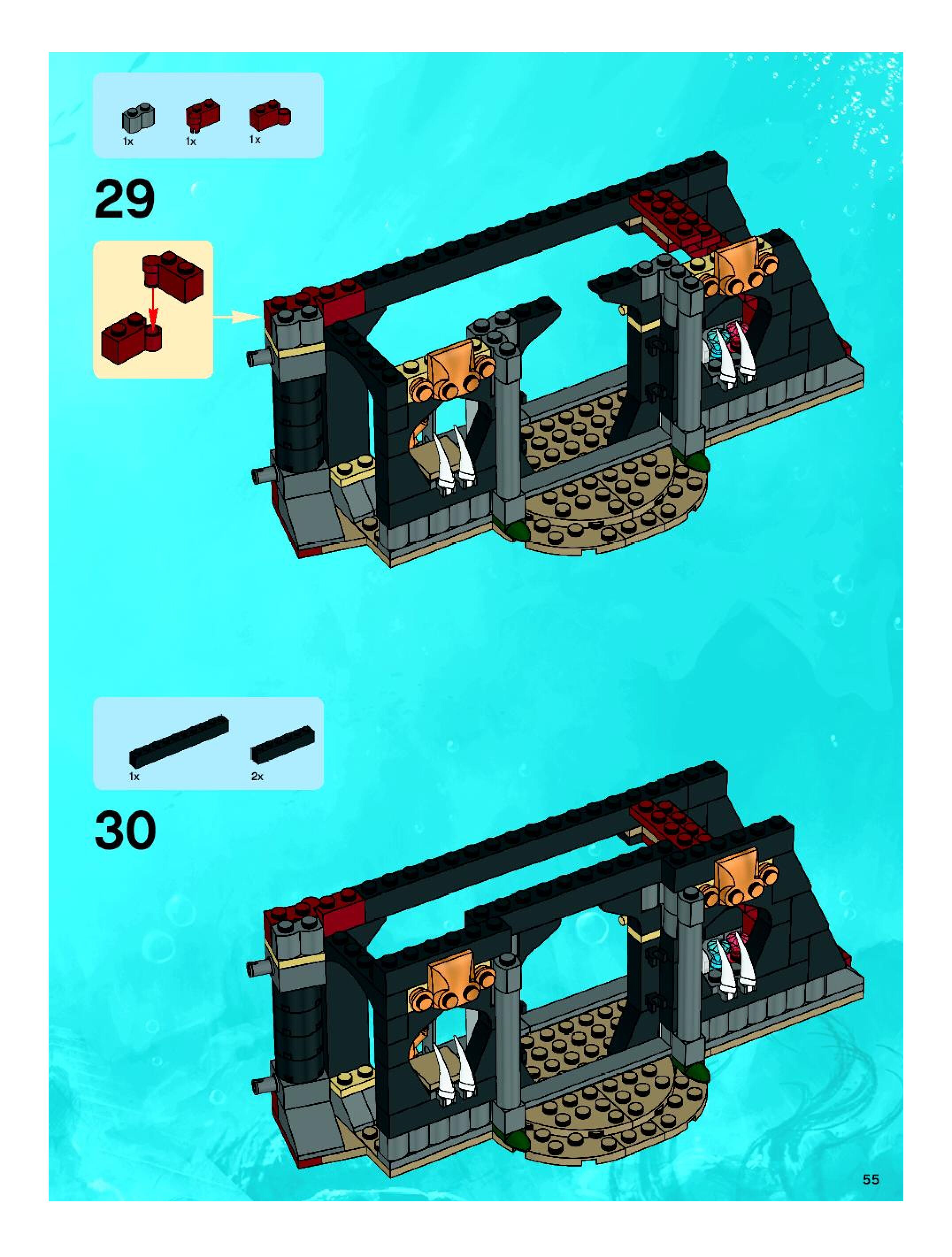 1x 1x 1x

29

1x 2x

30

55