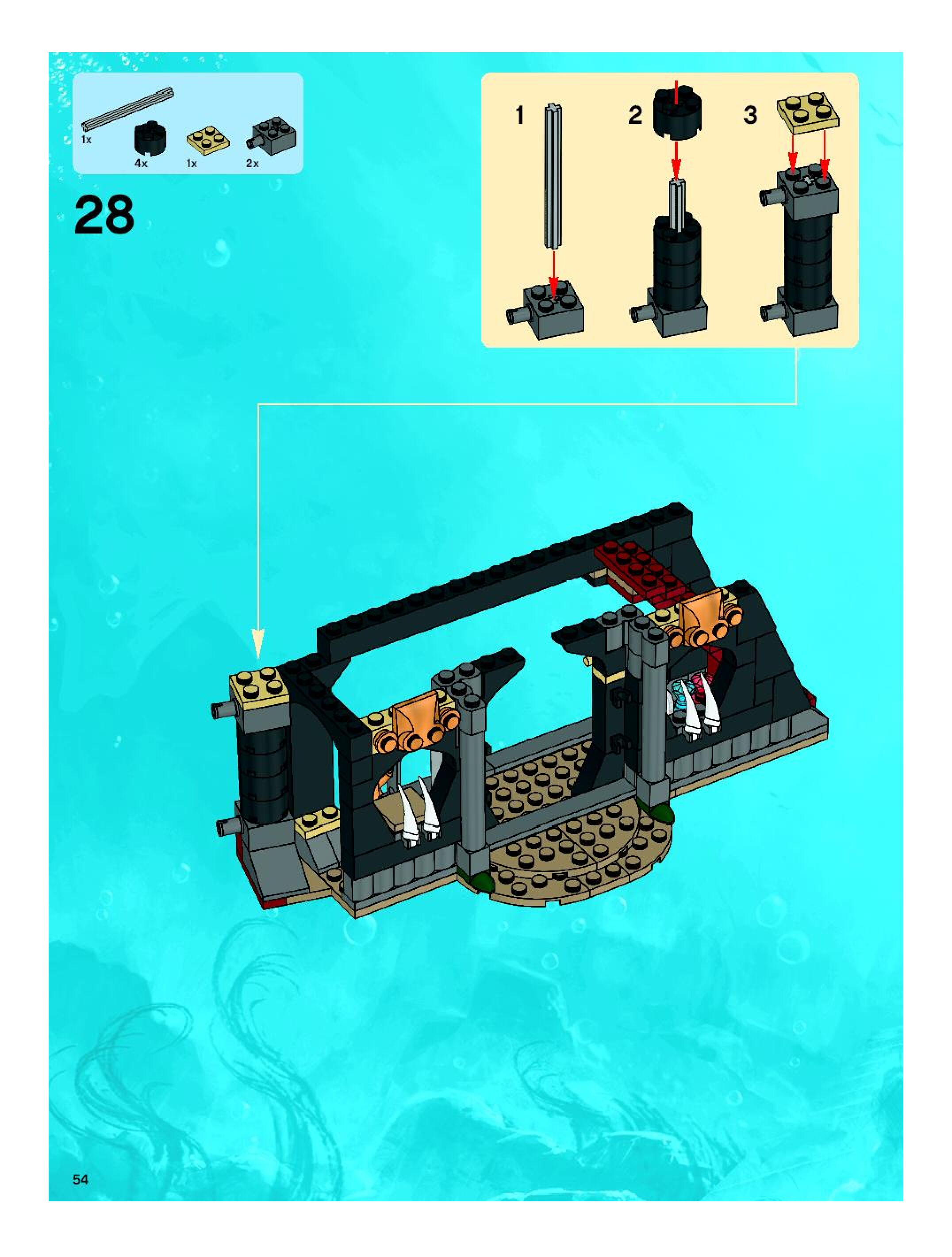 1x

4x

1x

2x

28

1

2

3

54