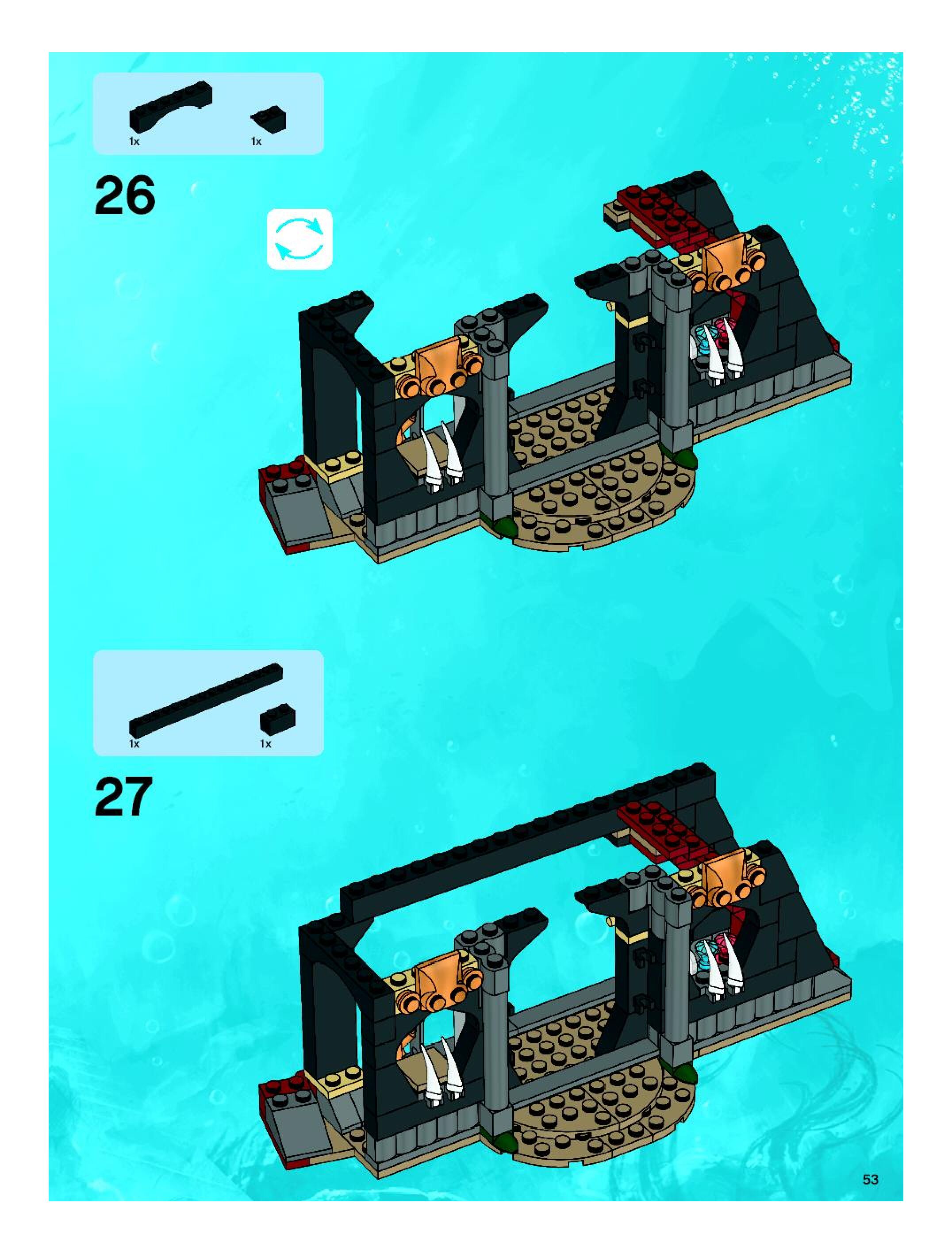 1x
1x

26

1x
1x

27

53