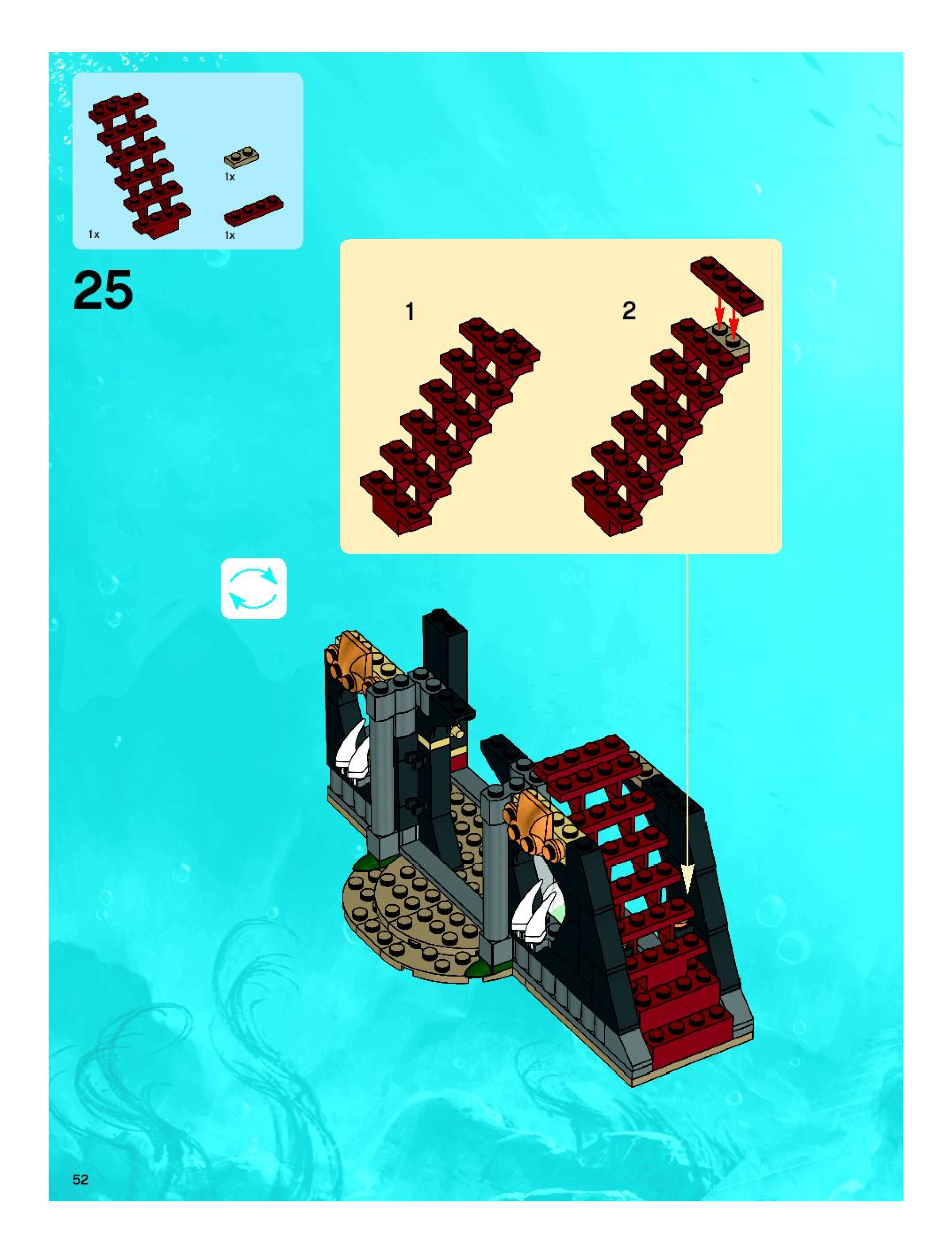 1x

1x

1x

25

1

2

52