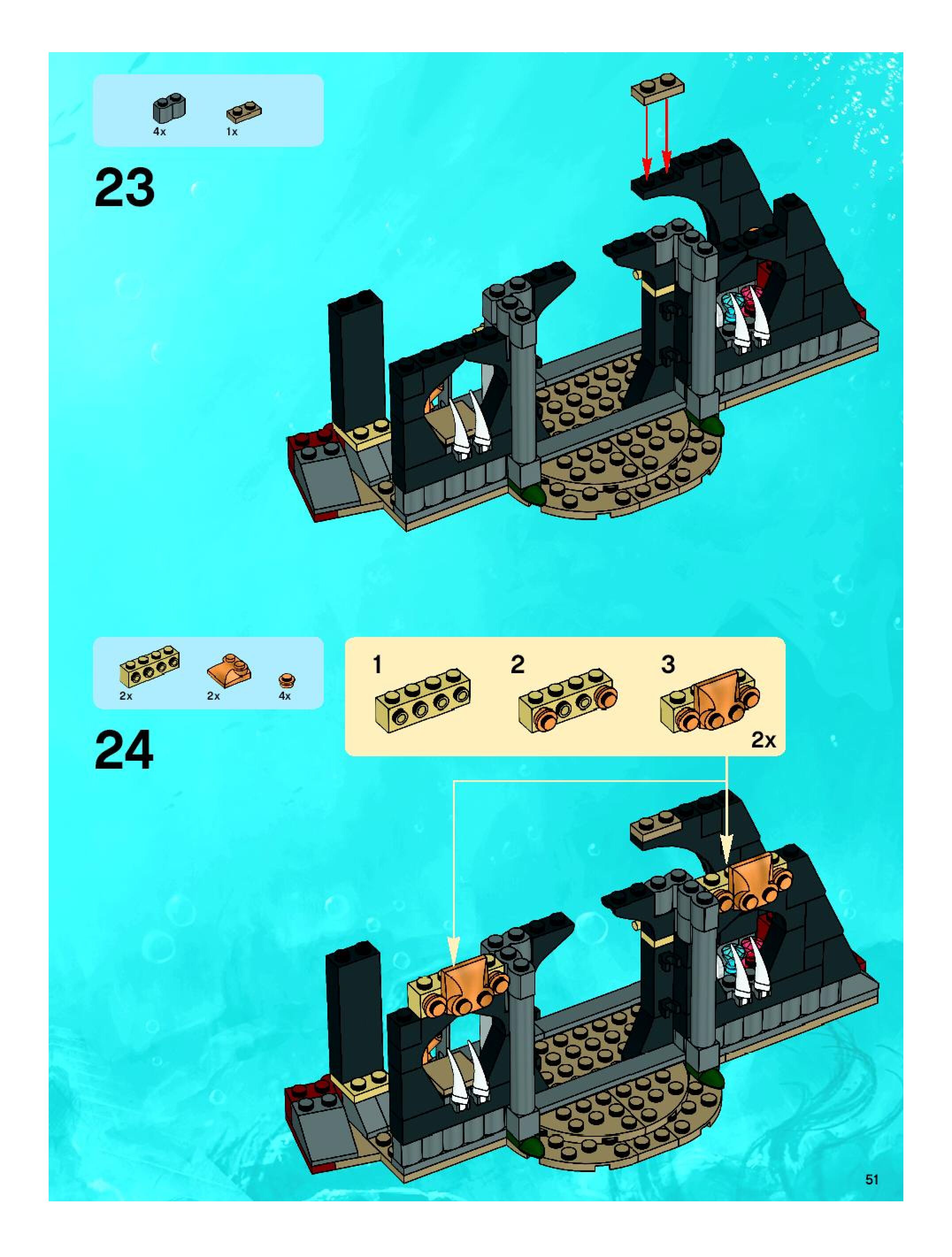 4x 1x

23

2x 2x 4x

24

1 2 3

2x

51