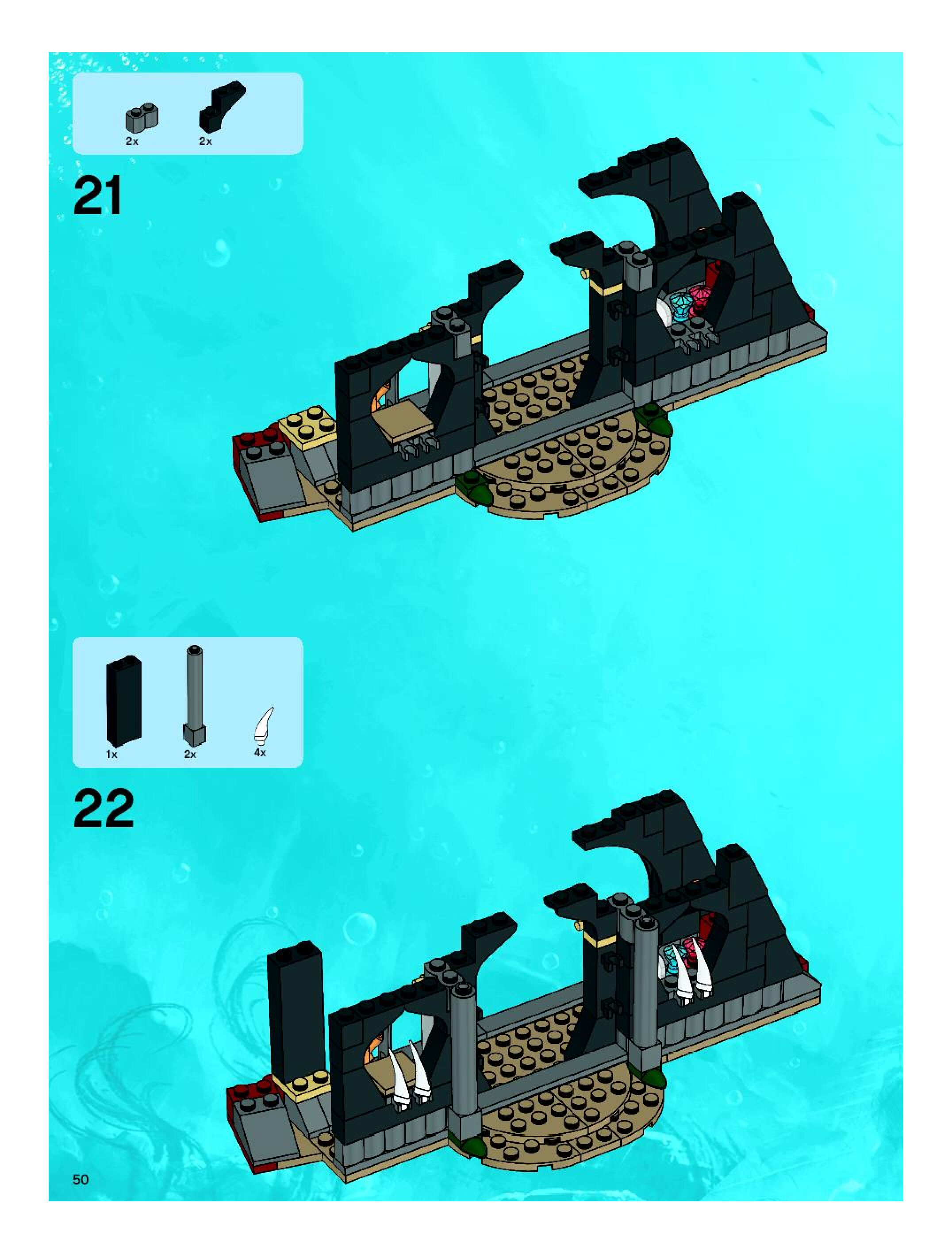 2x 2x

21

1x 2x 4x

22

50