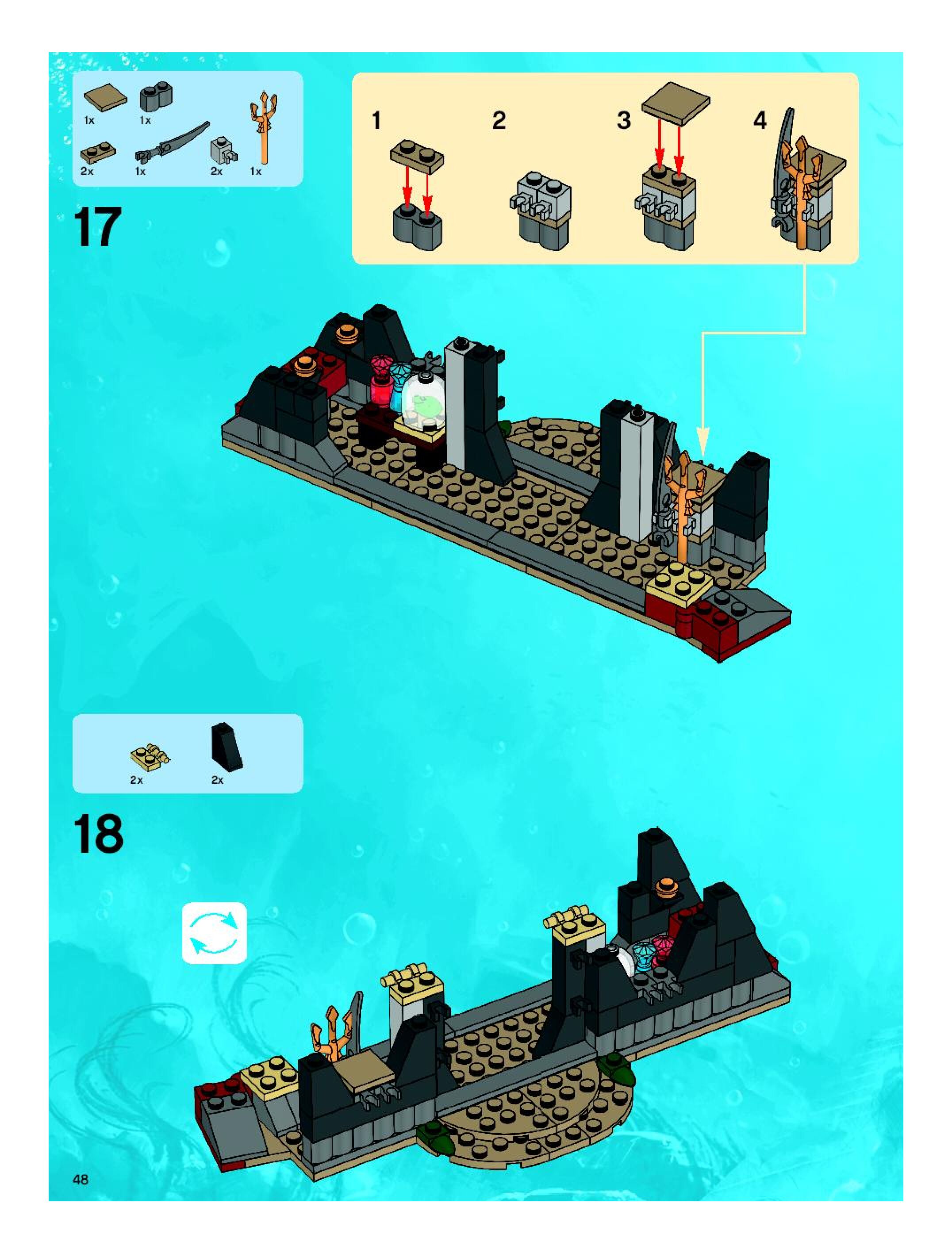 1x 1x
2x 1x 2x 1x

17

1 2 3 4

2x 2x

18

48