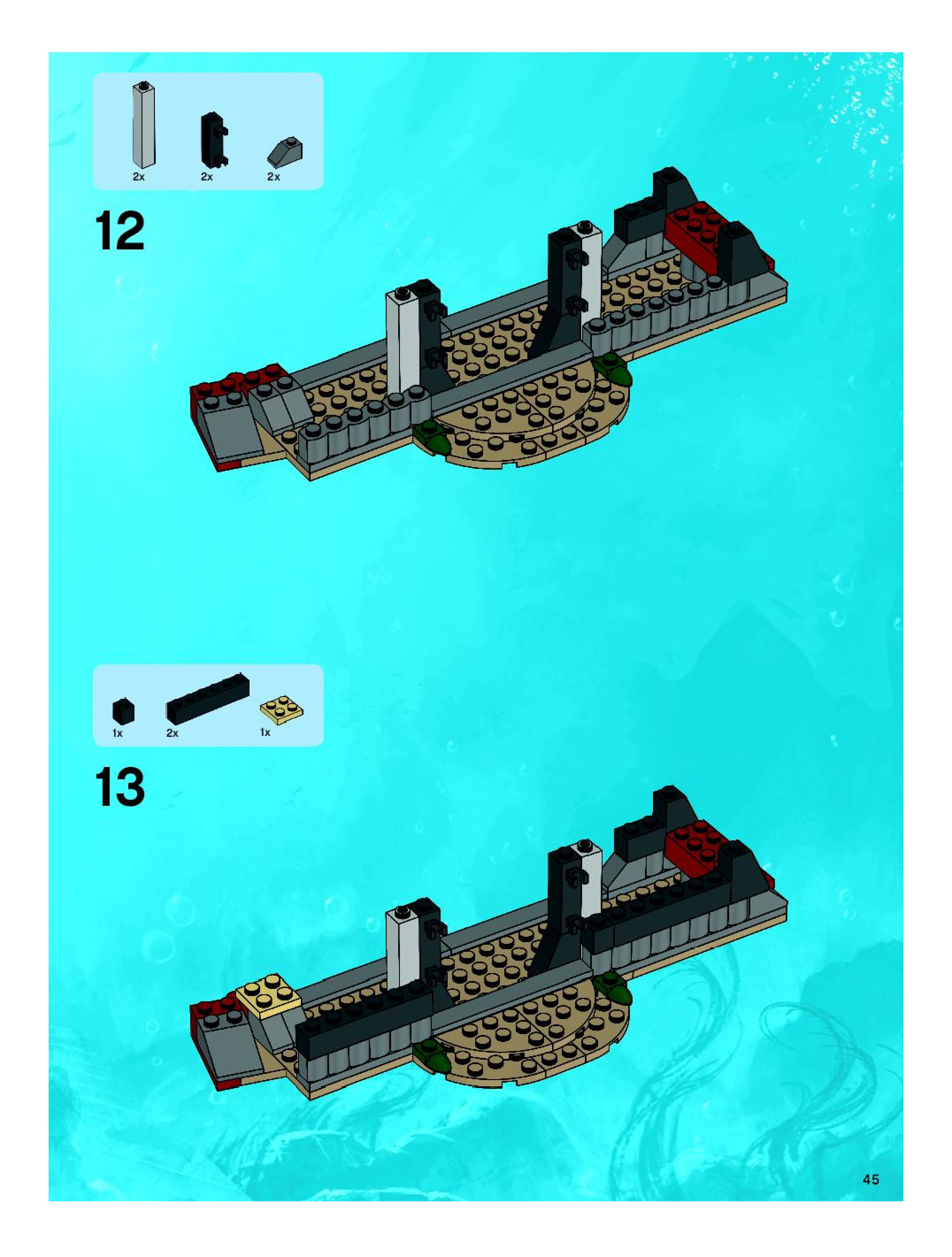 2x 2x 2x

12

1x 2x 1x

13

45