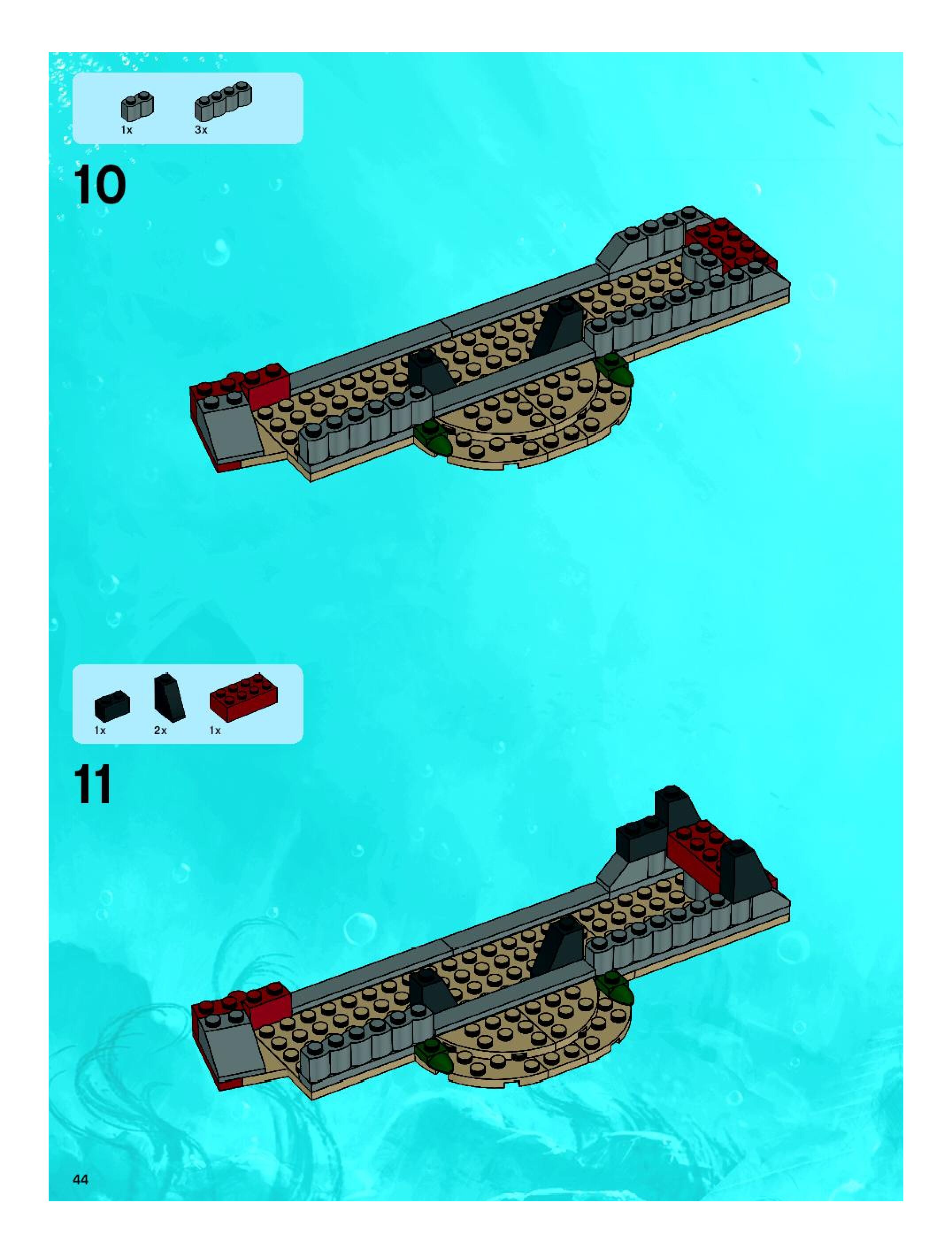 1x 3x

10

1x 2x 1x

11

44