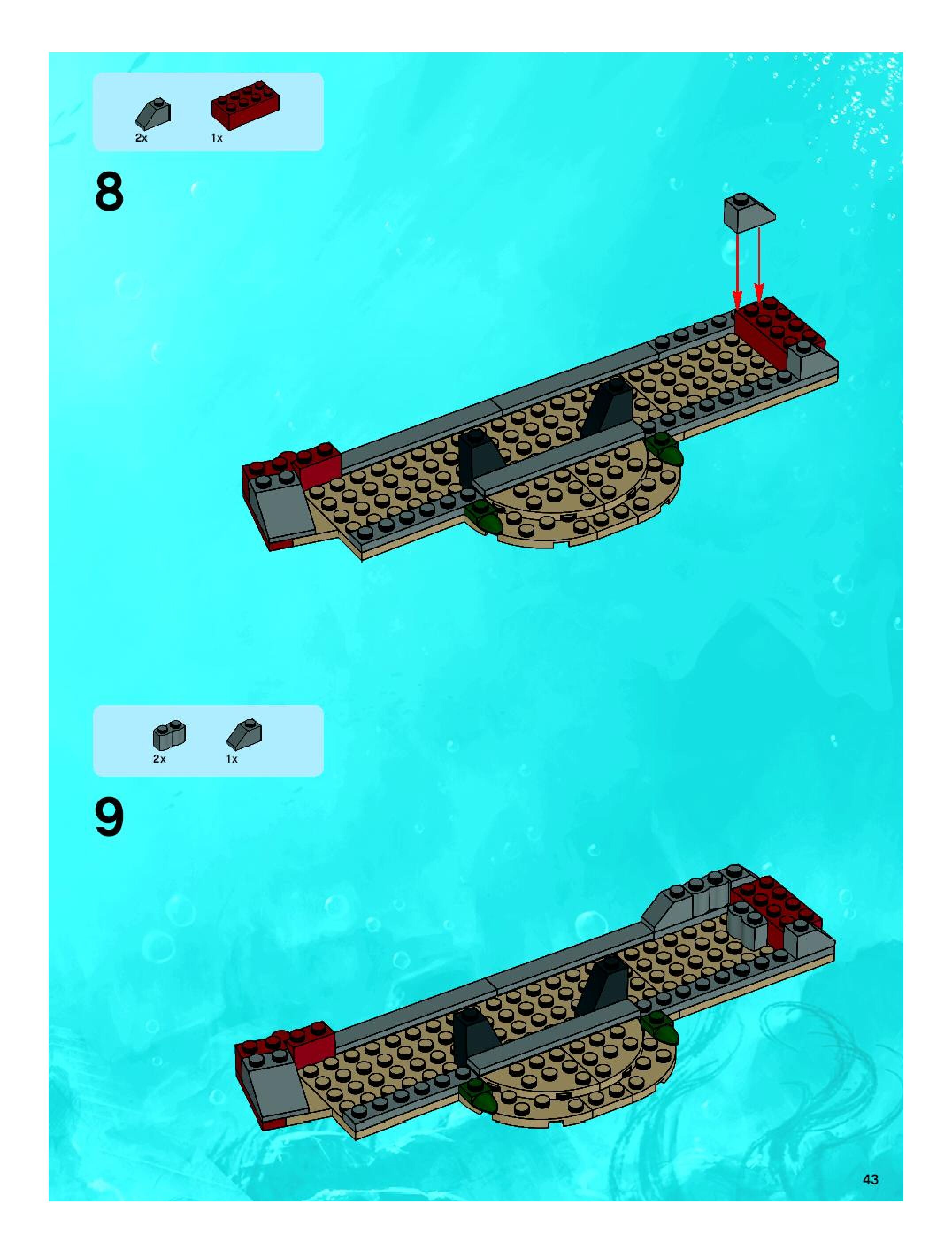 2x 1x

8

2x 1x

9

43