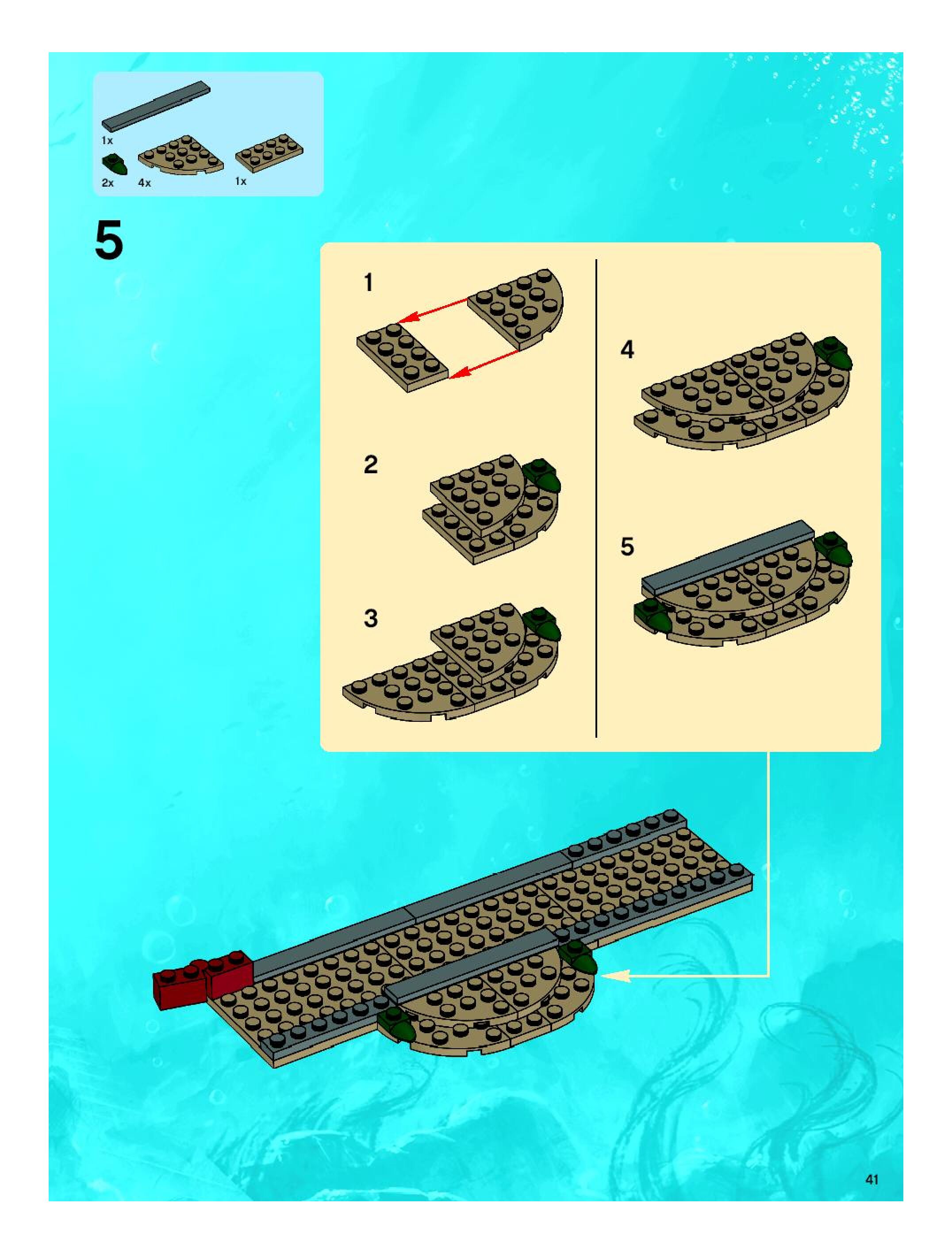 1x

2x 4x 1x

5

1

2

3

4

5

41