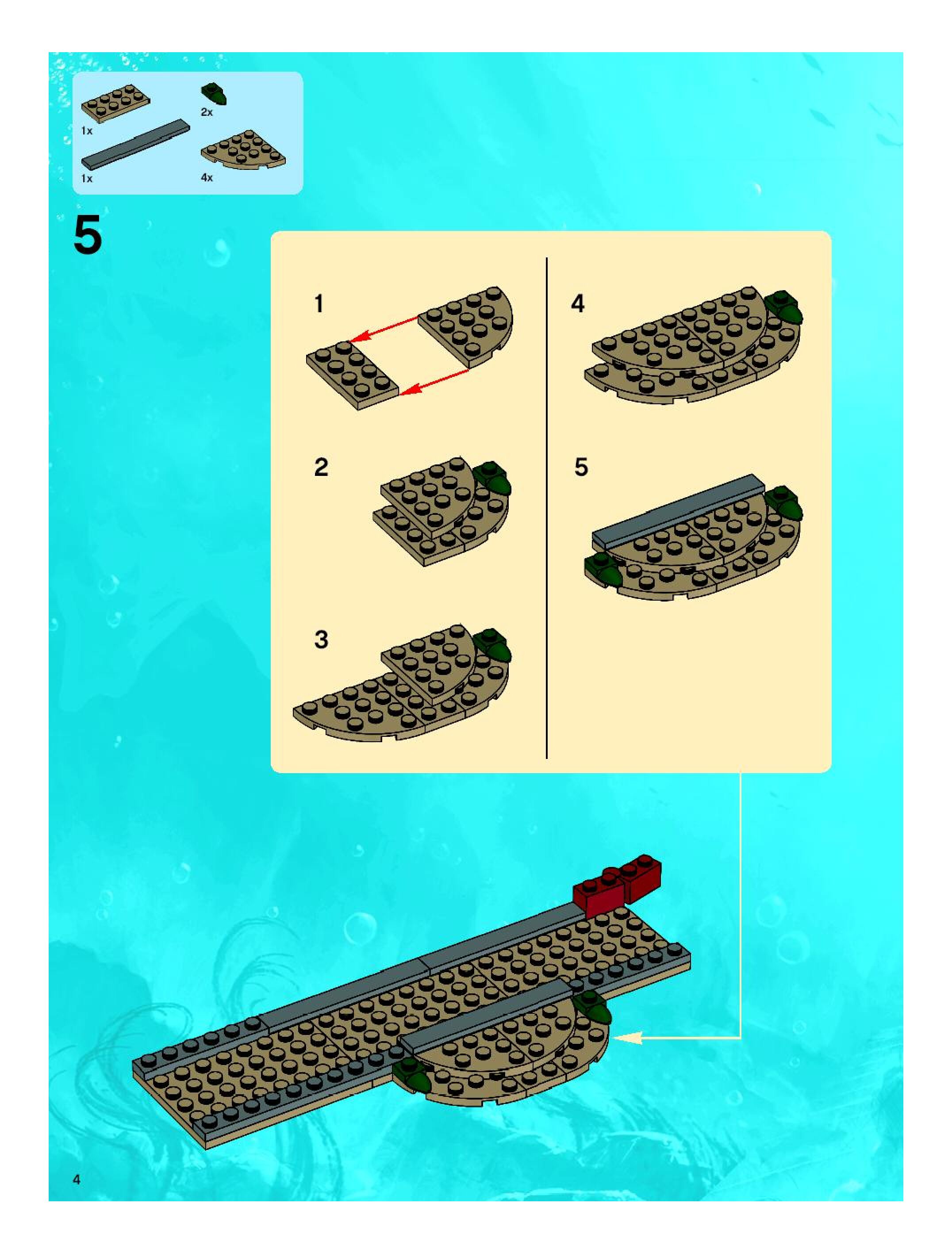 1x

2x

1x

4x

5

1

2

3

4

5

4