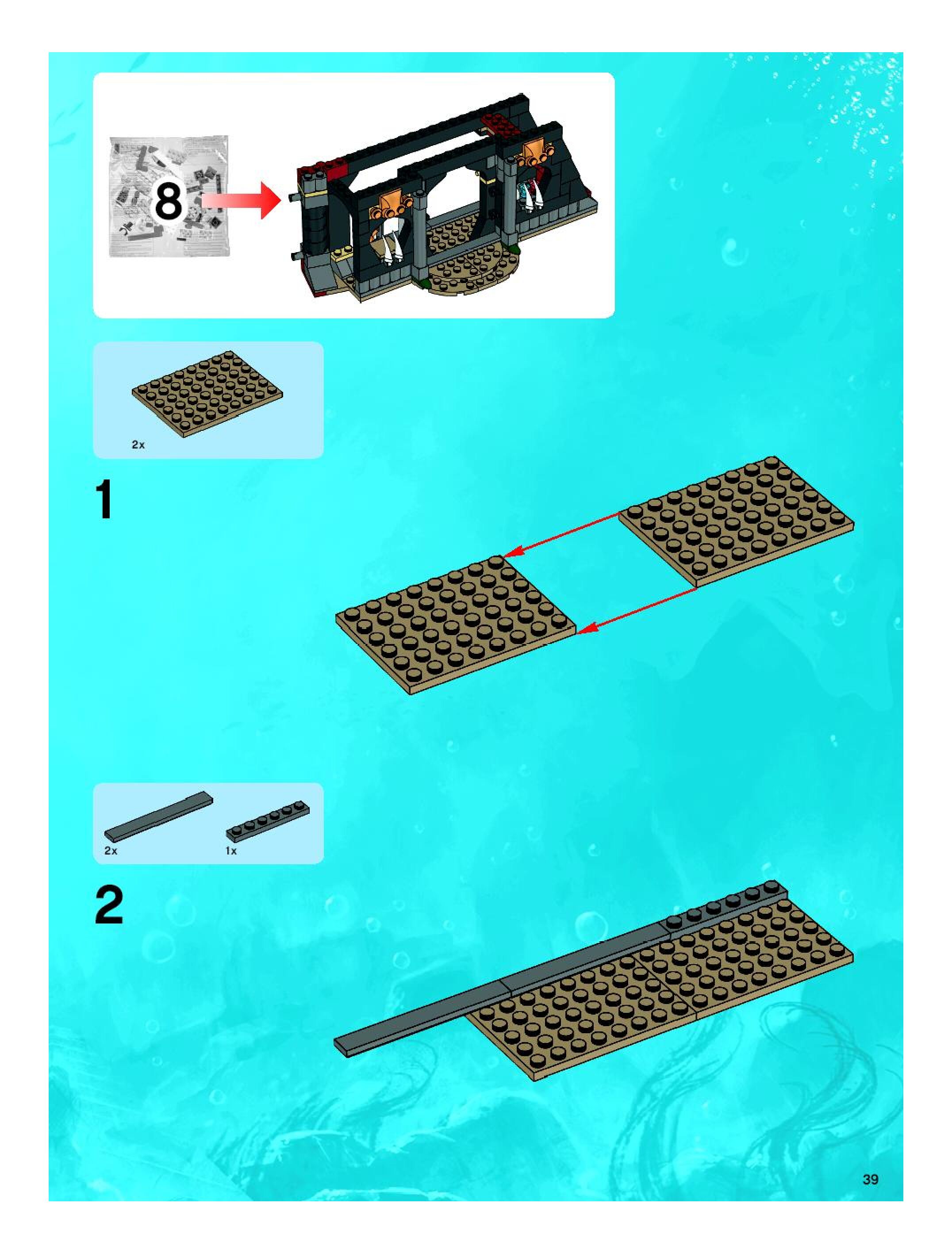 8

2x

1

2x

1x

2

39