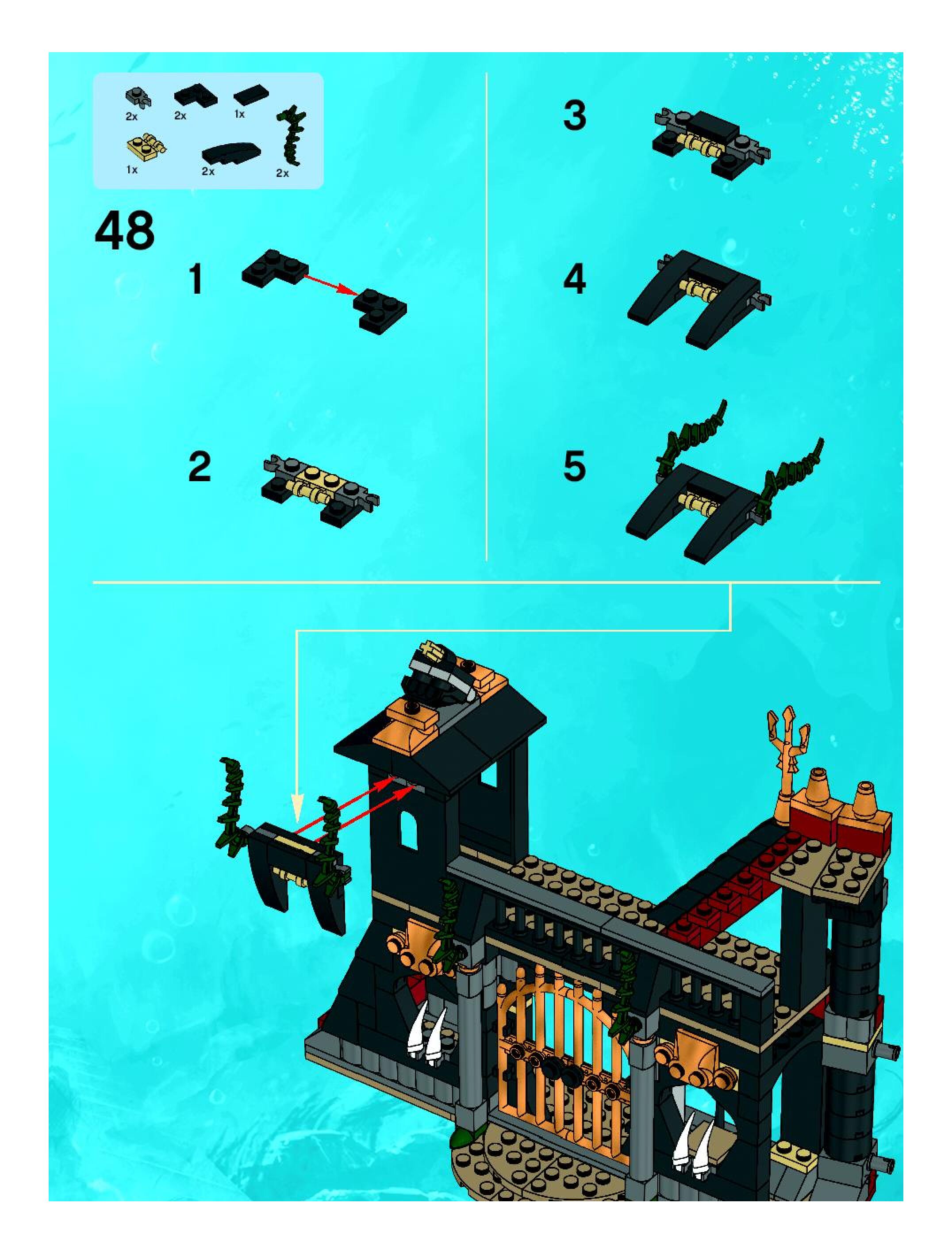 2x 2x 1x
1x 2x 2x

48

1

2

3

4

5