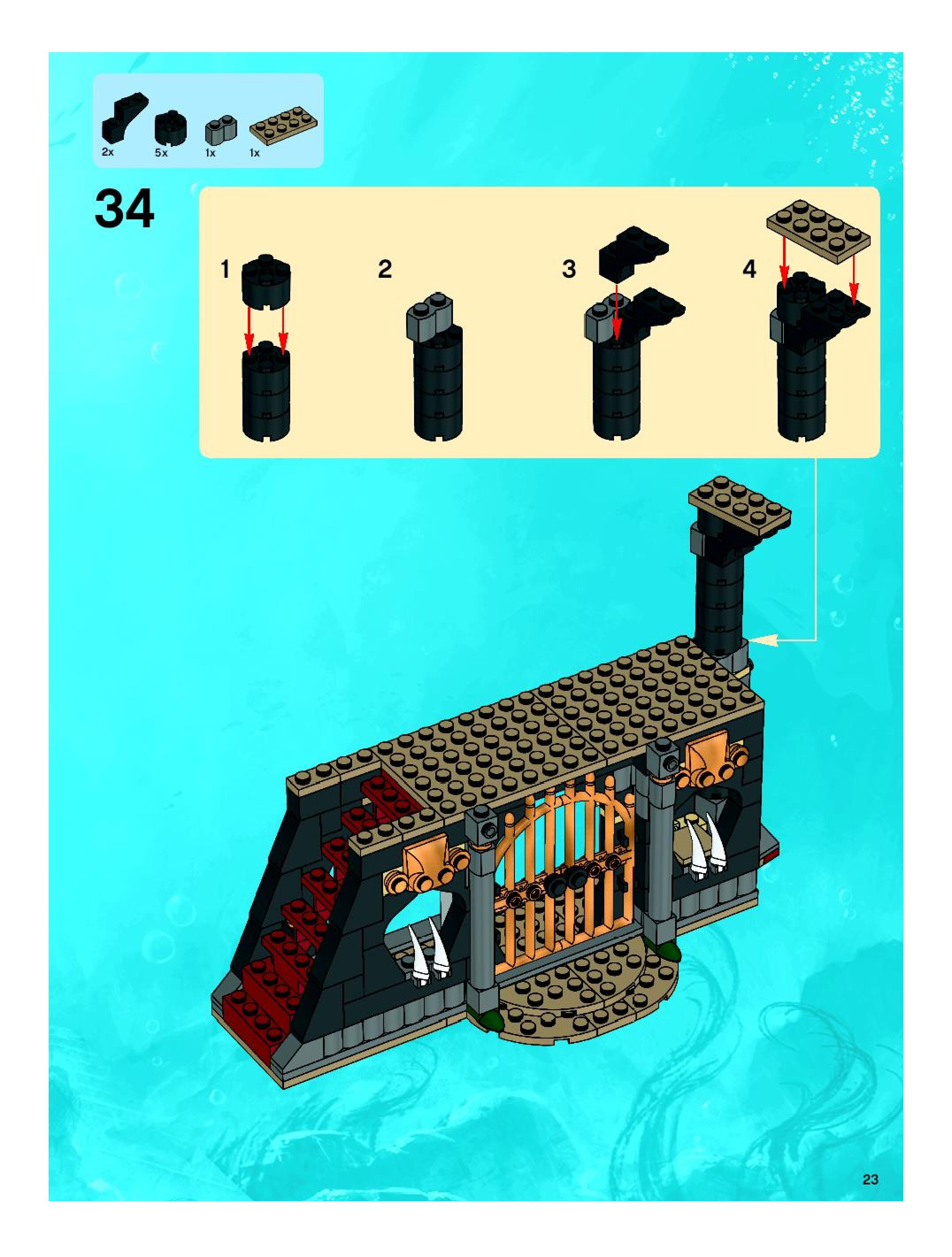 2x 5x 1x 1x

34

1

2

3

4

23