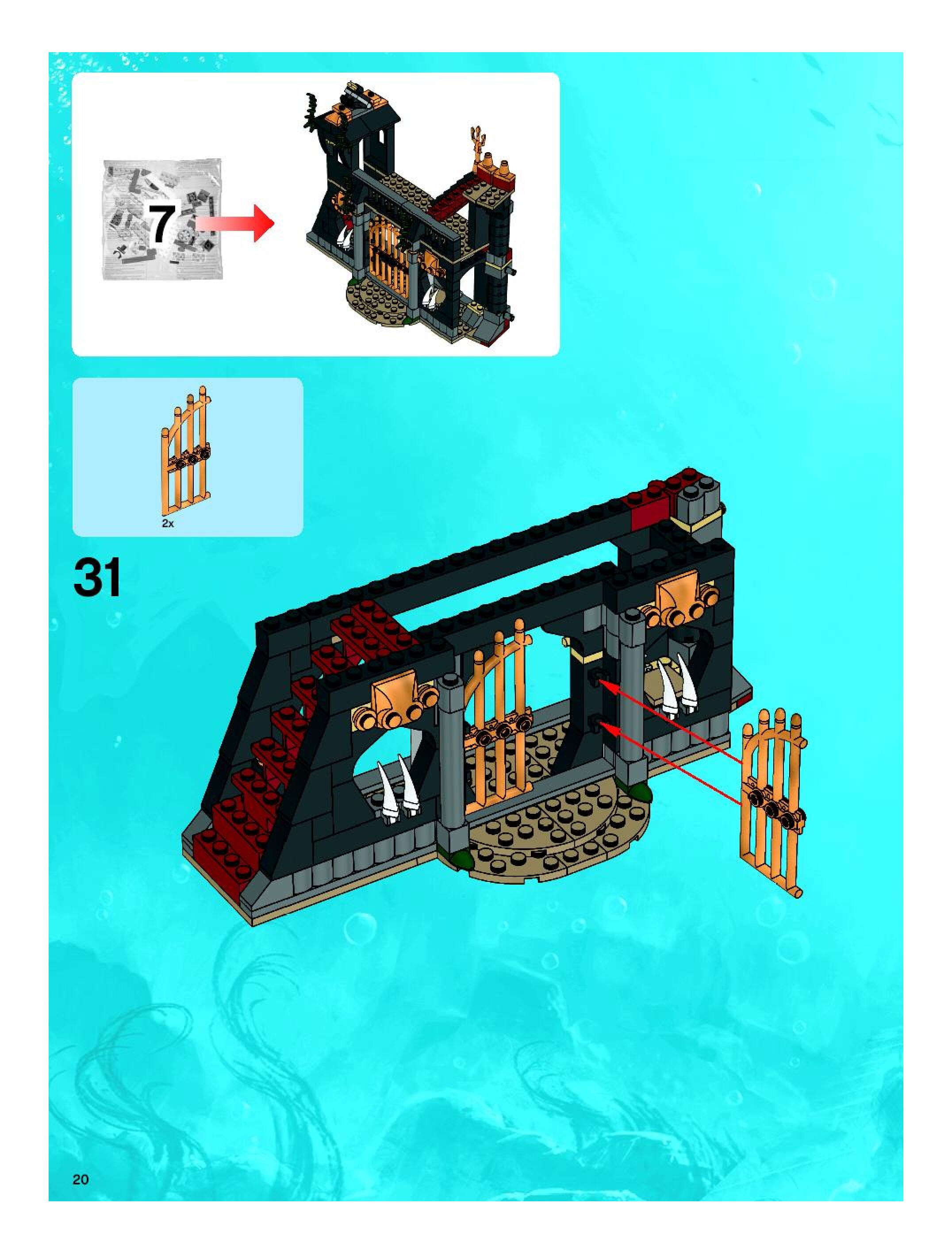 7

2x

31

20