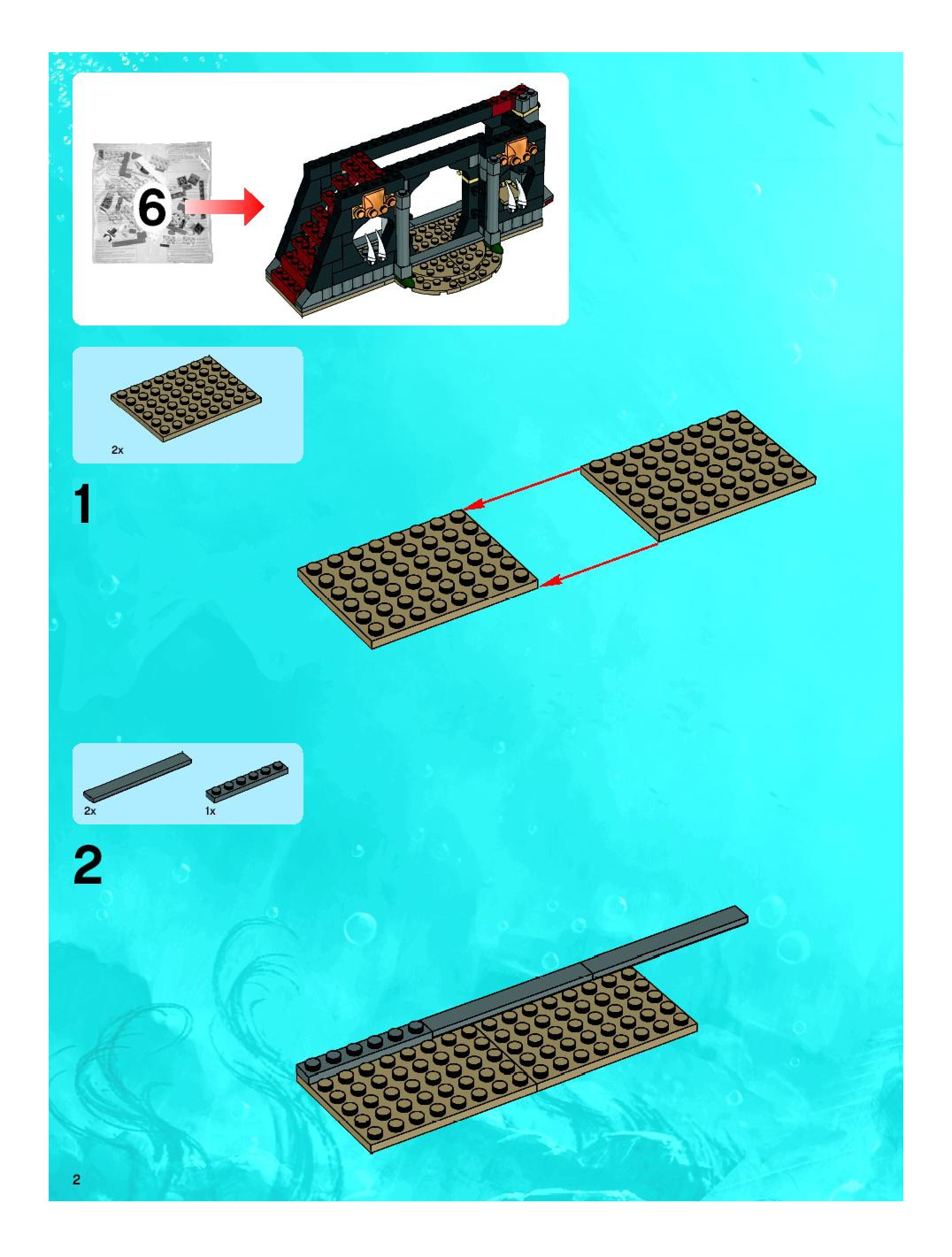 6

2x

1

2x

1x

2

2