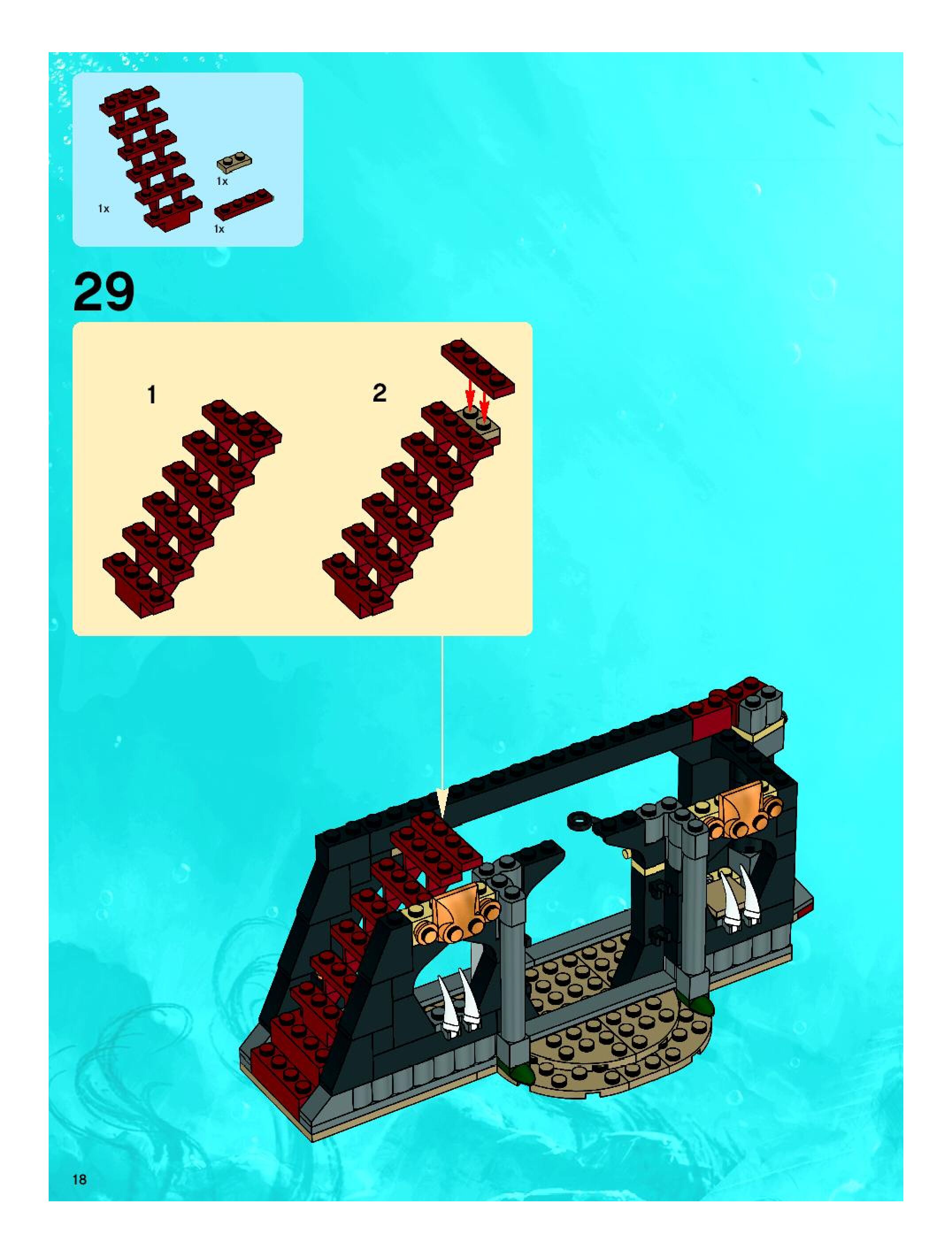 1x

1x

1x

29

1

2

18