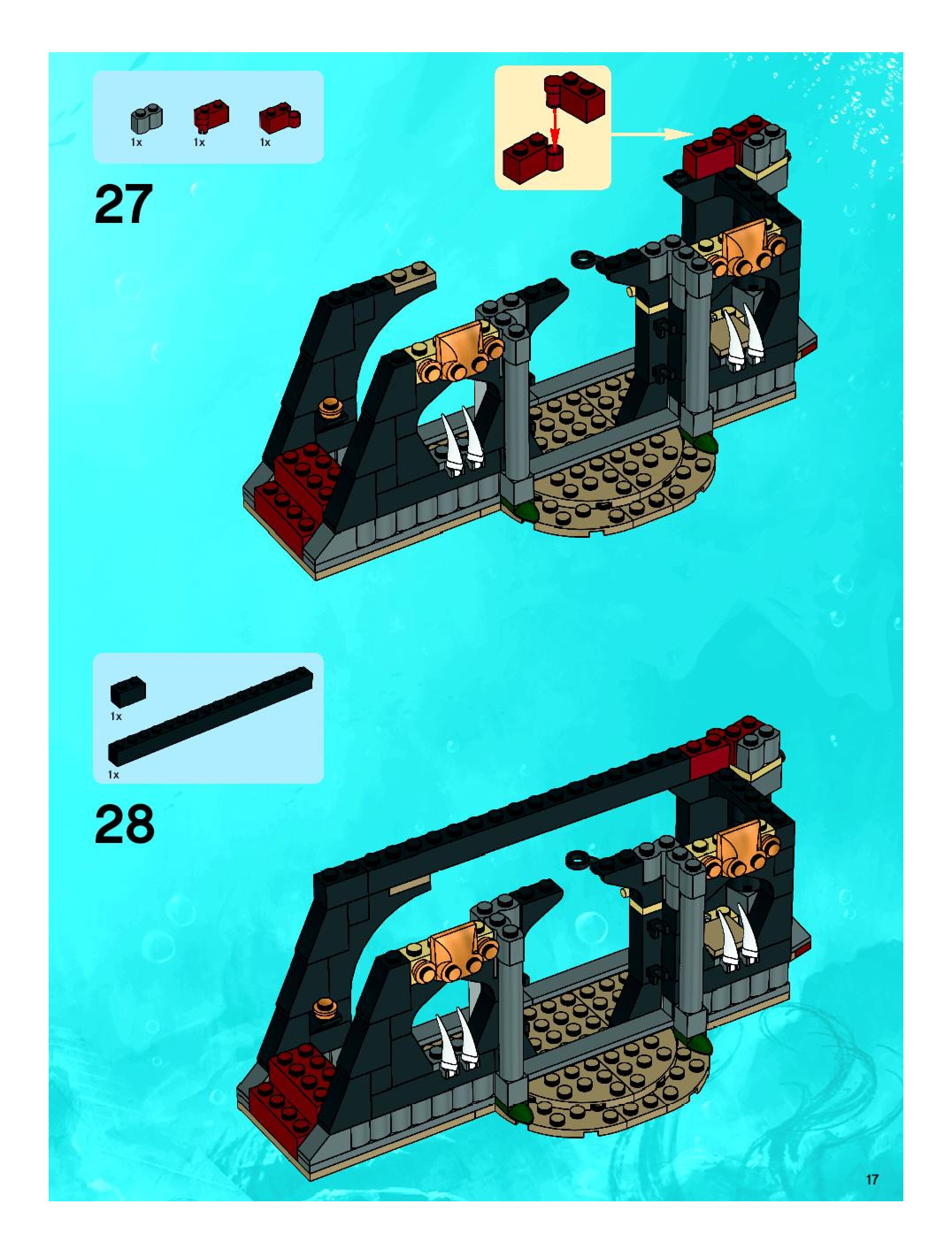 1x 1x 1x

27

1x

1x

28

17