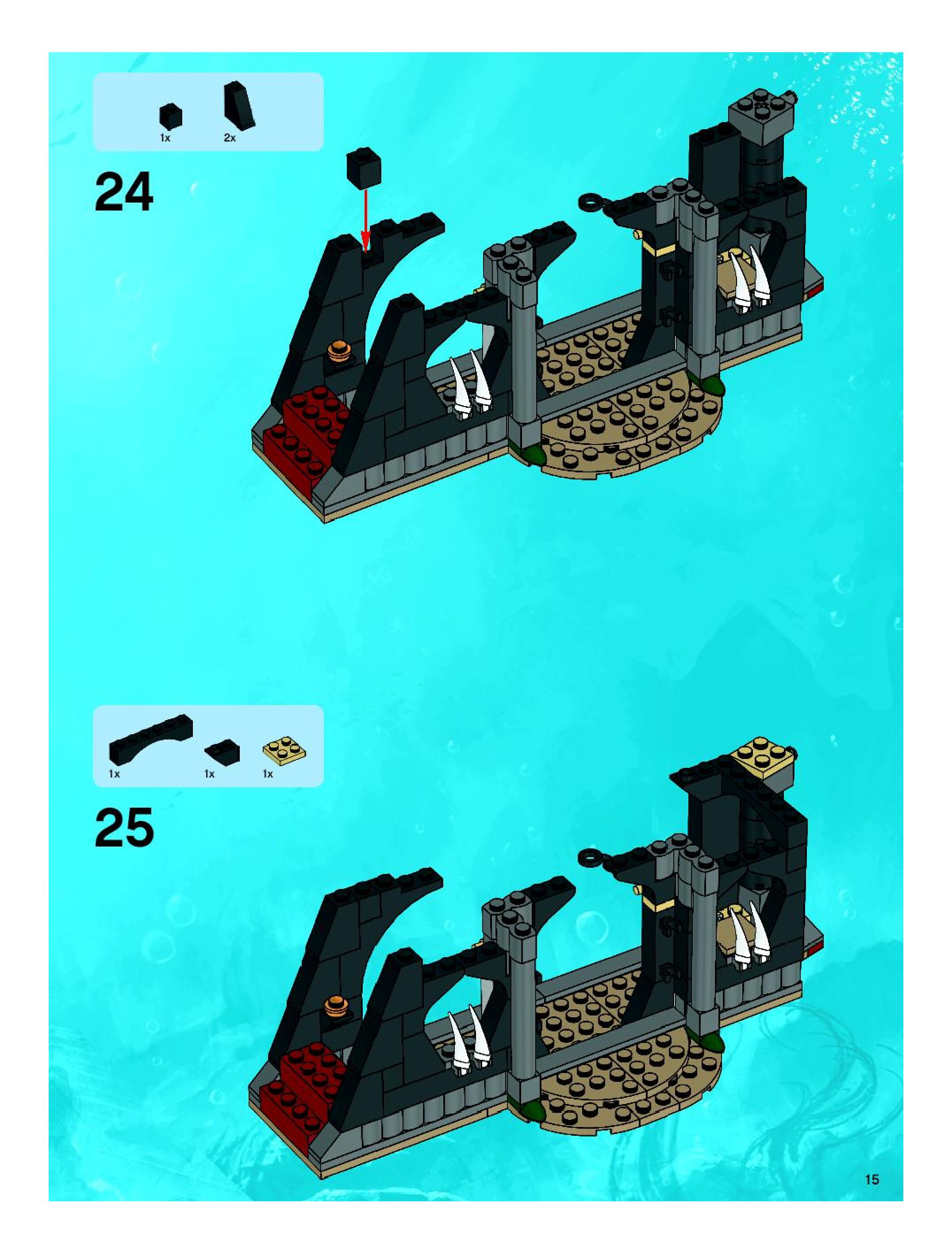 1x 2x

24

1x 1x 1x

25

15