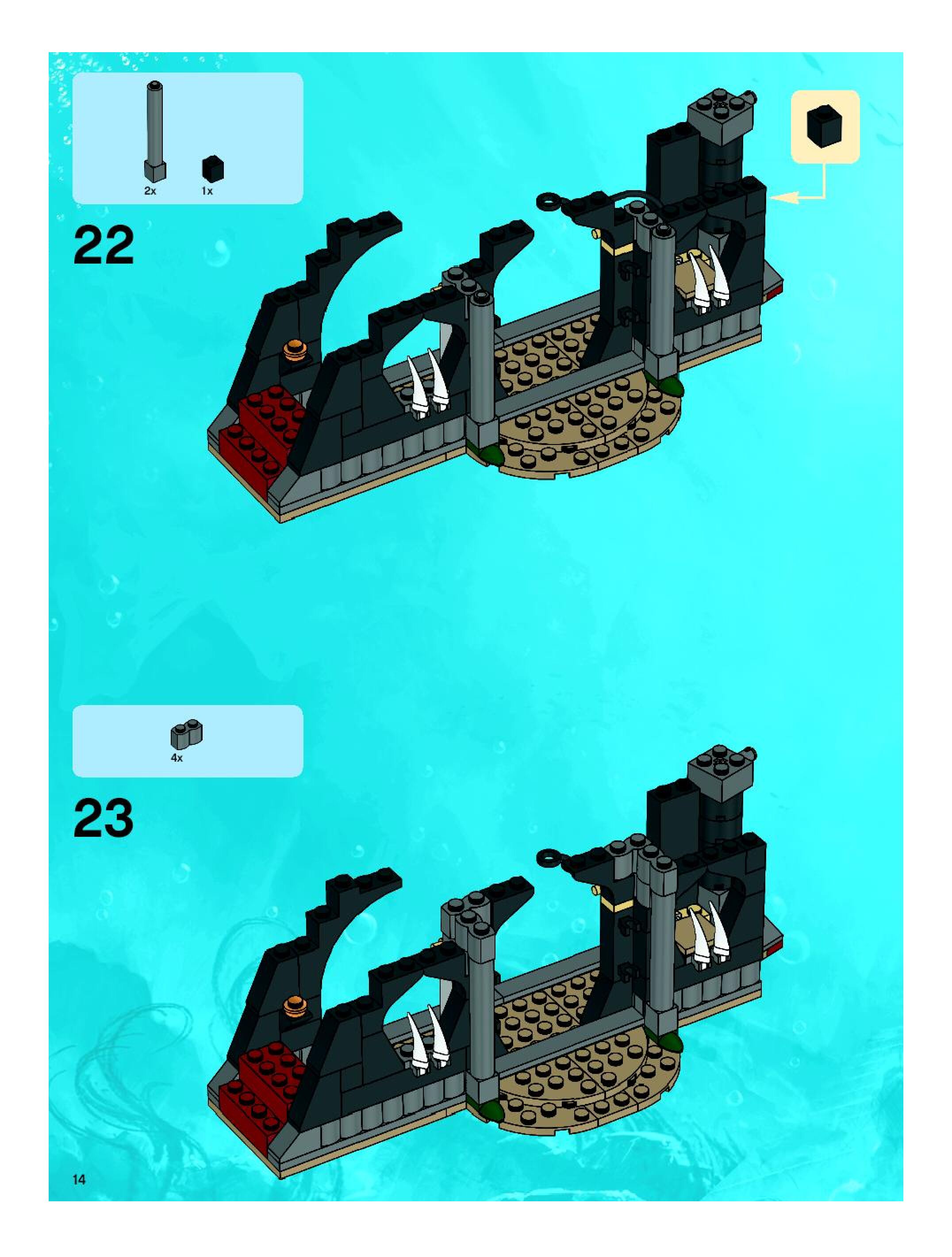 2x 1x

22

4x

23

14