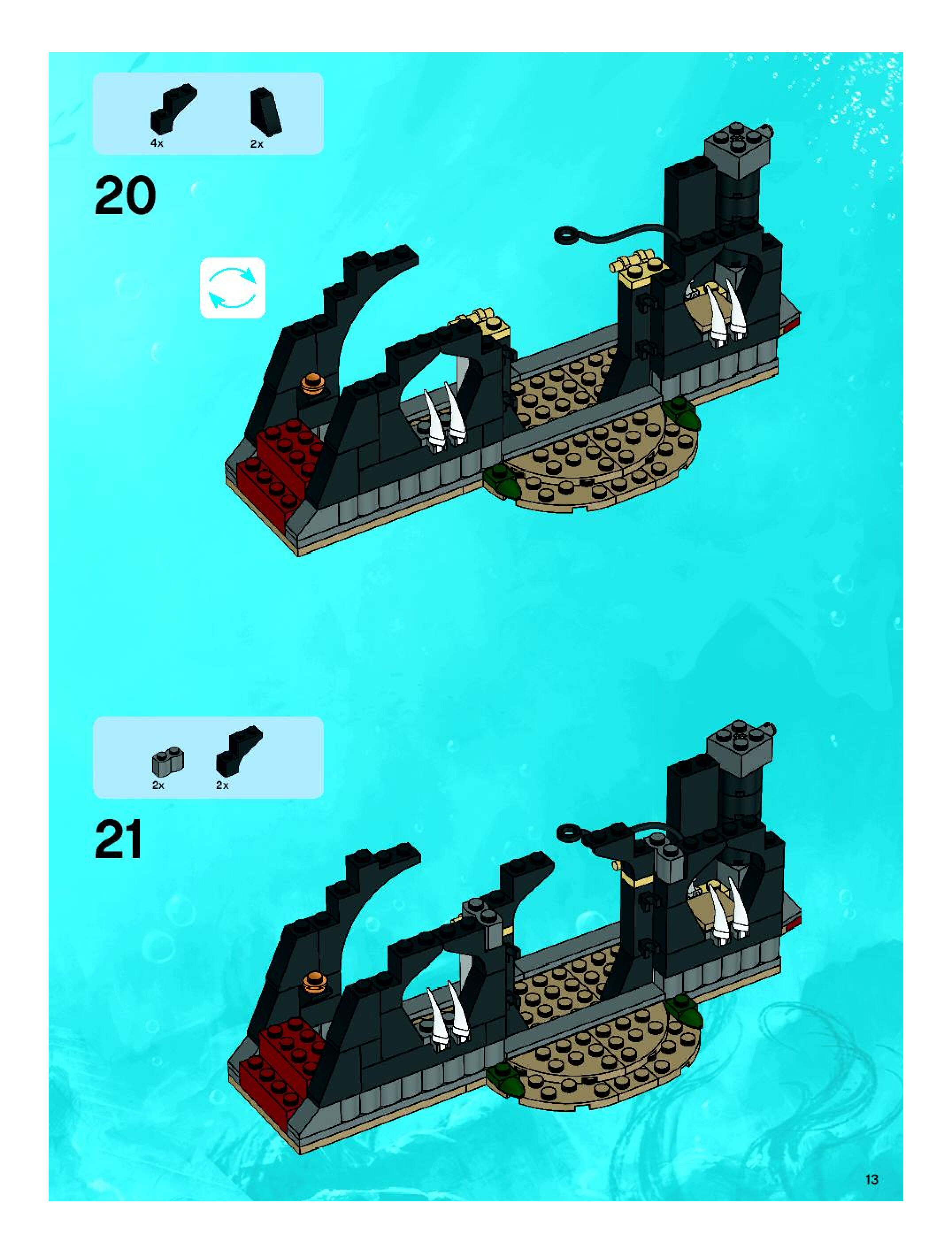 4x 2x

20

2x 2x

21

13