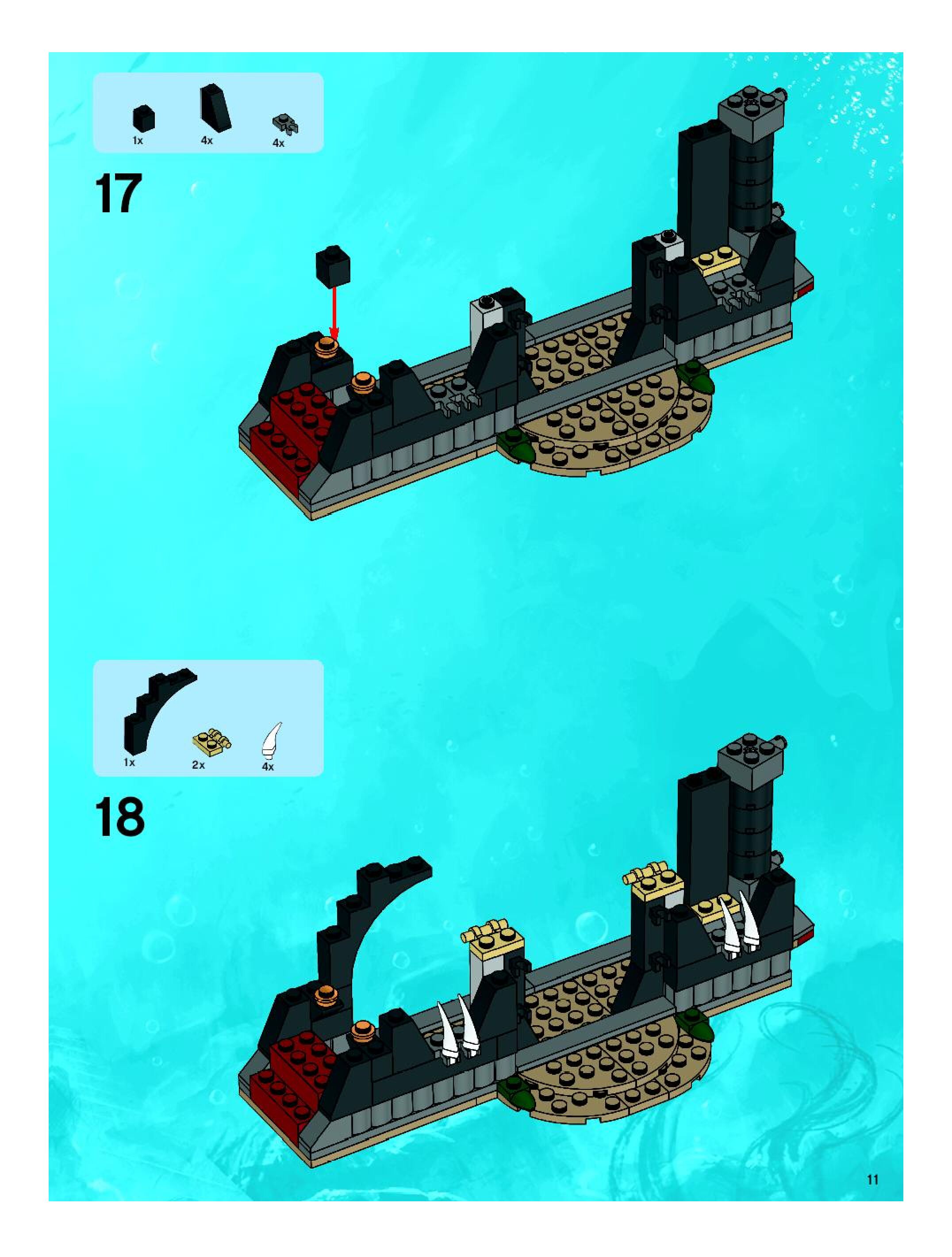 1x 4x 4x

17

1x 2x 4x

18

11