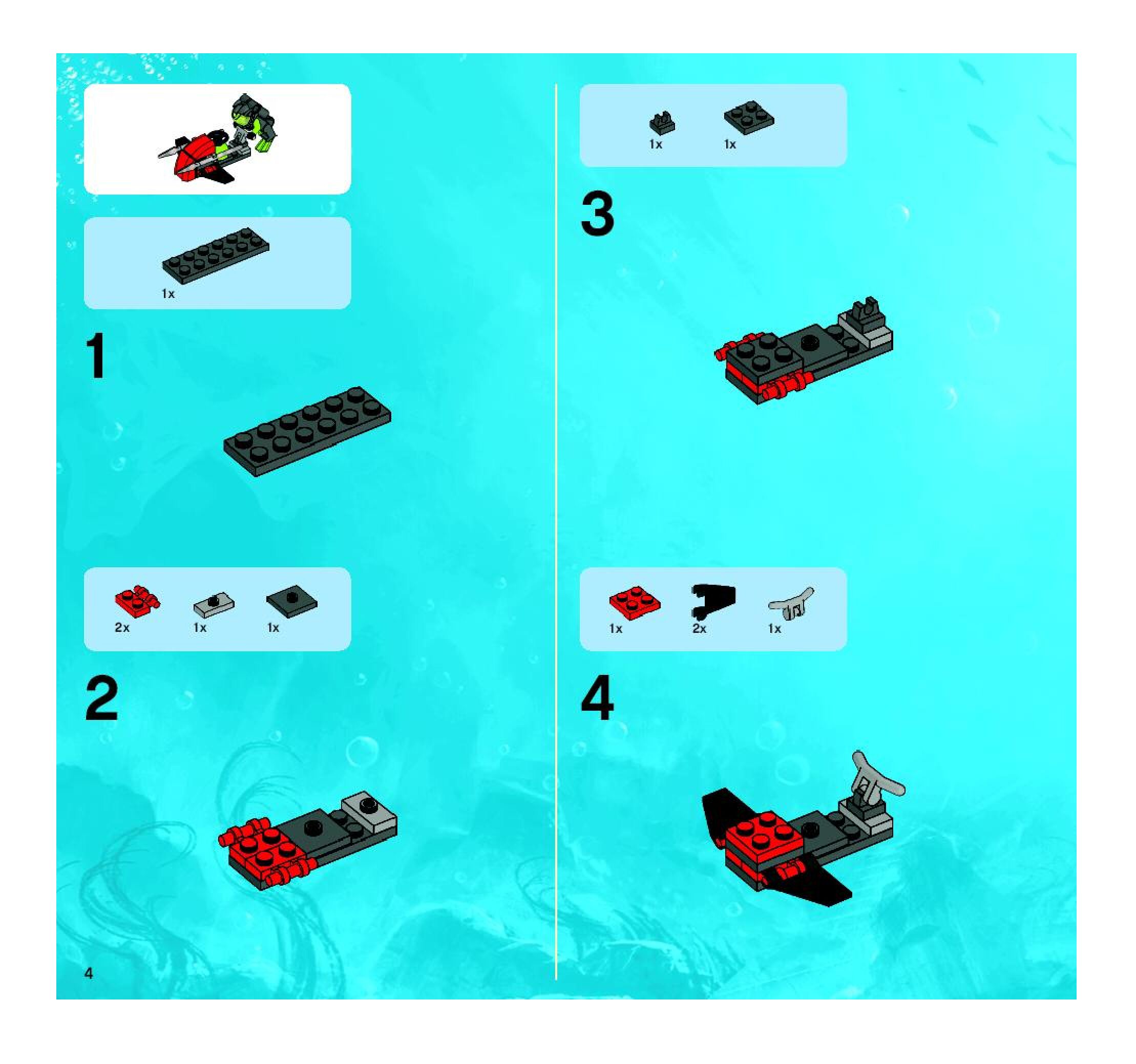 1x

1

2x 1x 1x

2

4

1x 1x

3

1x 2x 1x

4