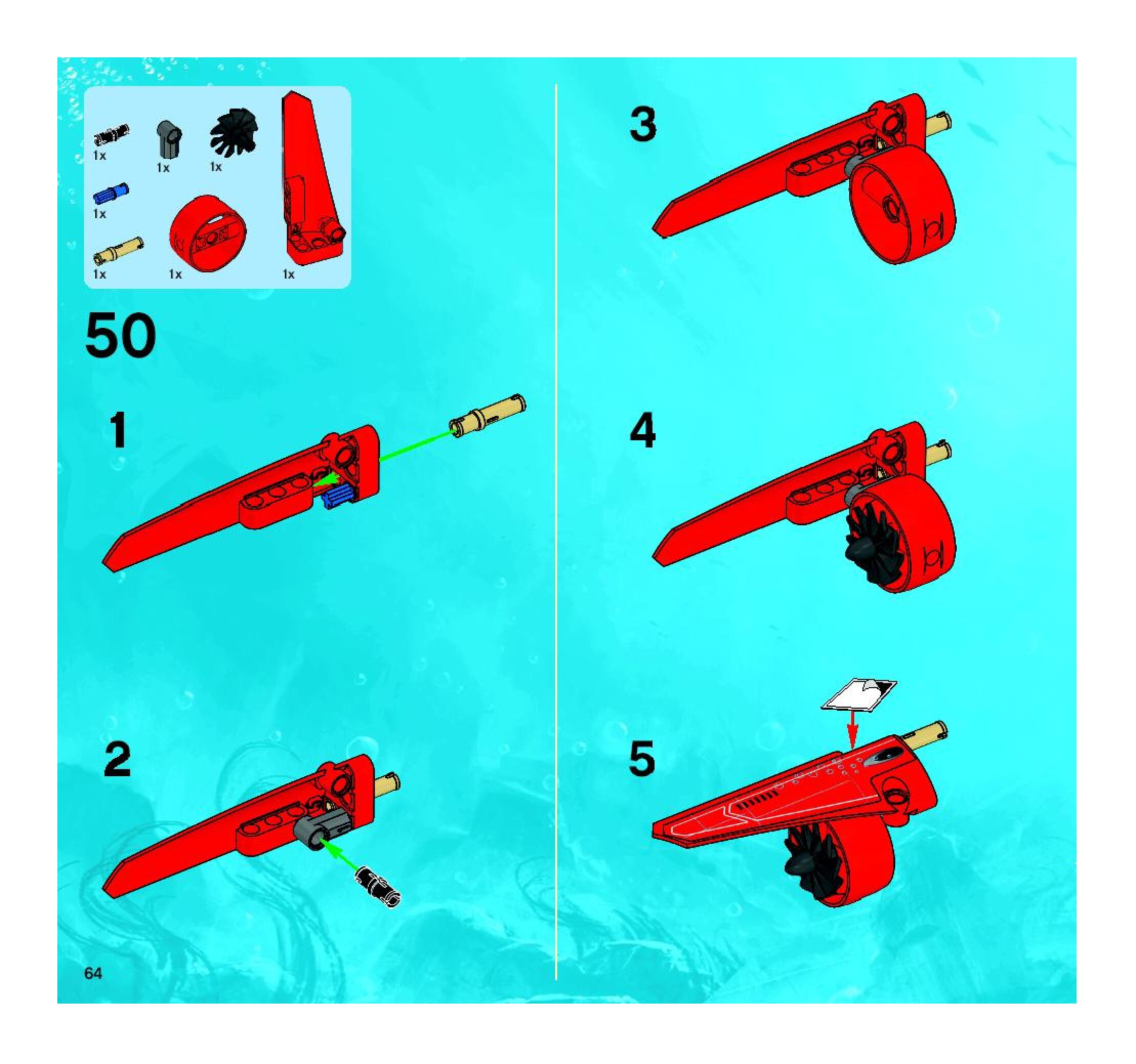 1x
1x
1x
1x
1x
1x
1x

50

1

2

3

4

5

64